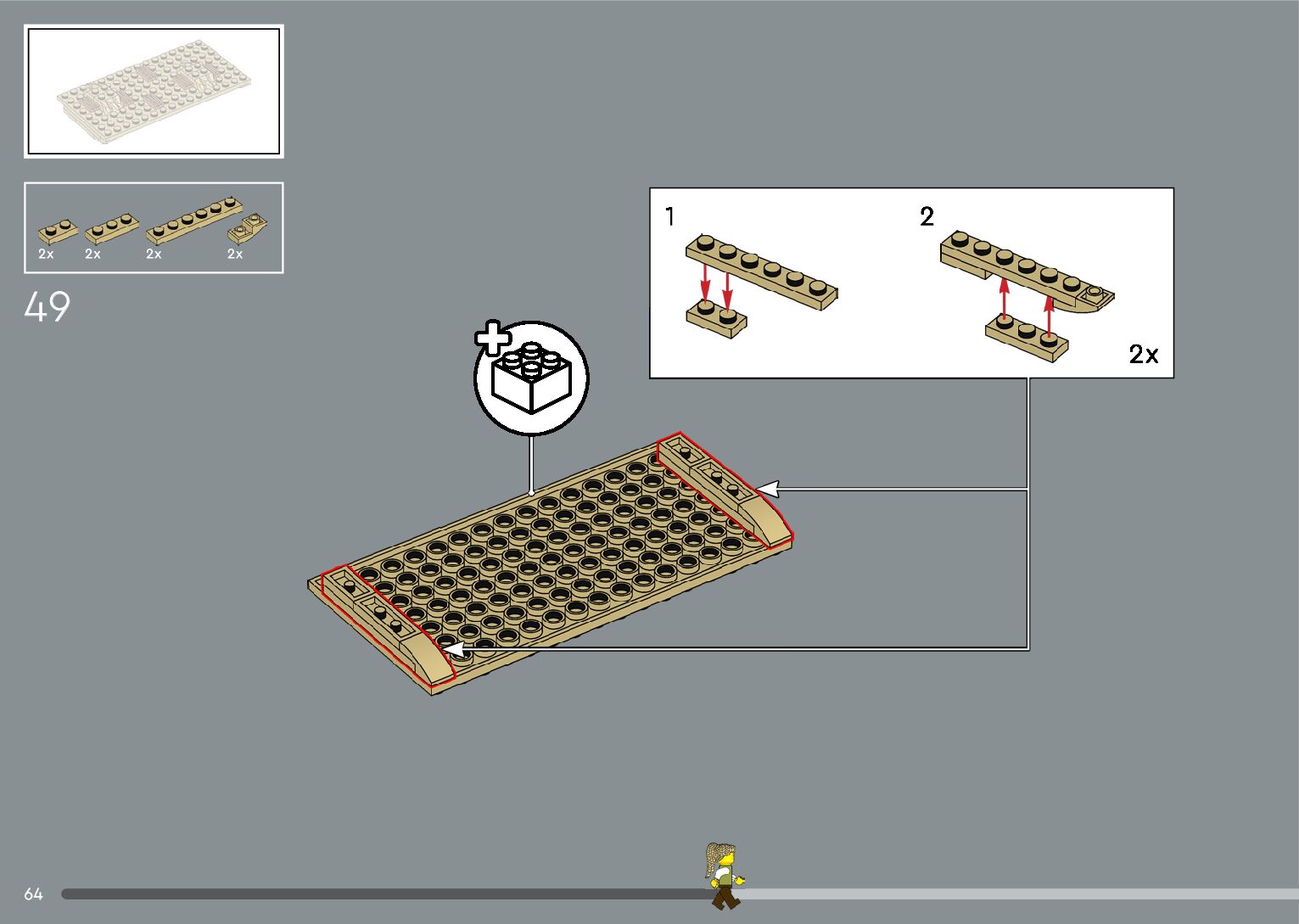 2x 2x 2x 2x

49

1

2

2x

64