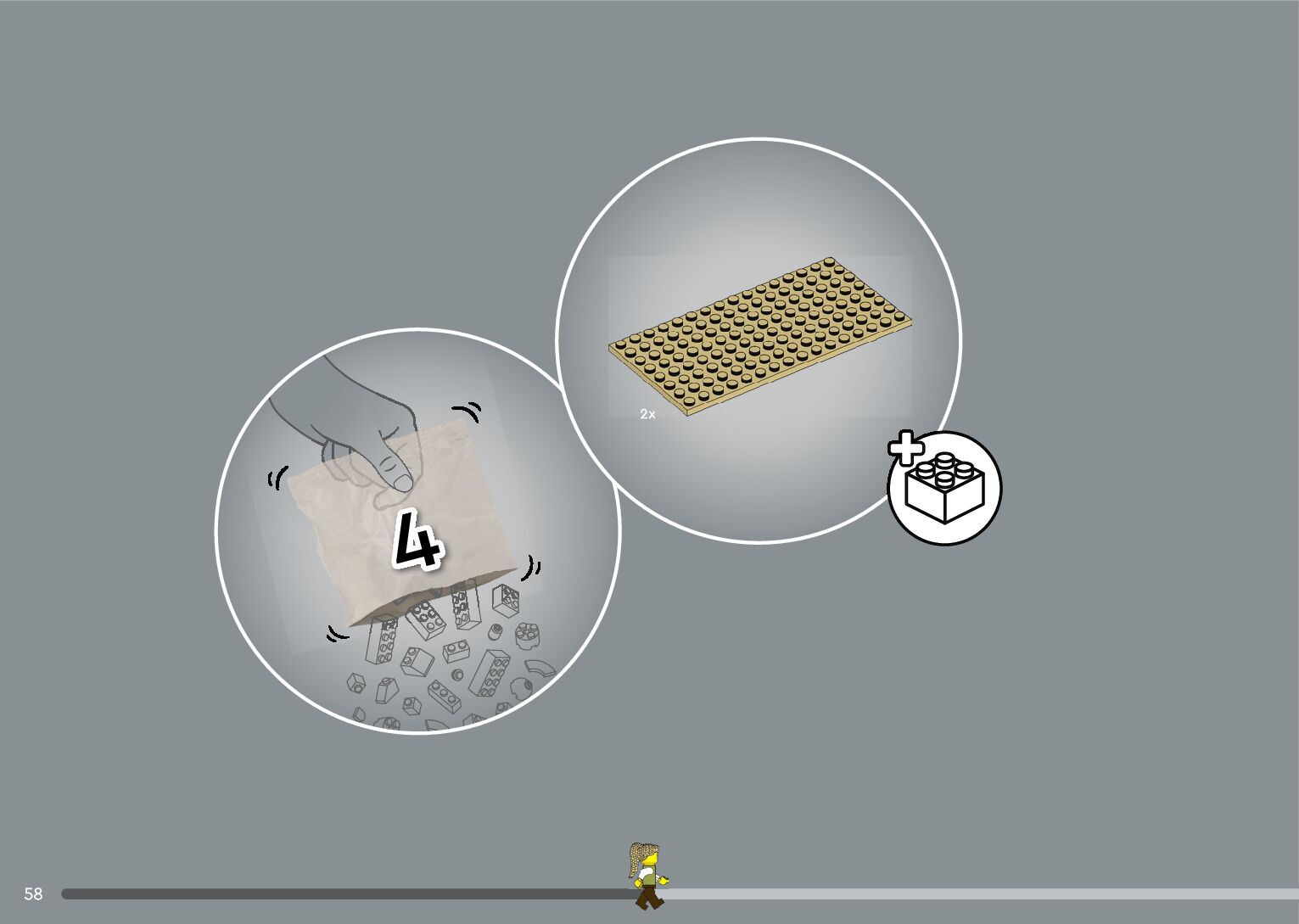 4

2x

58