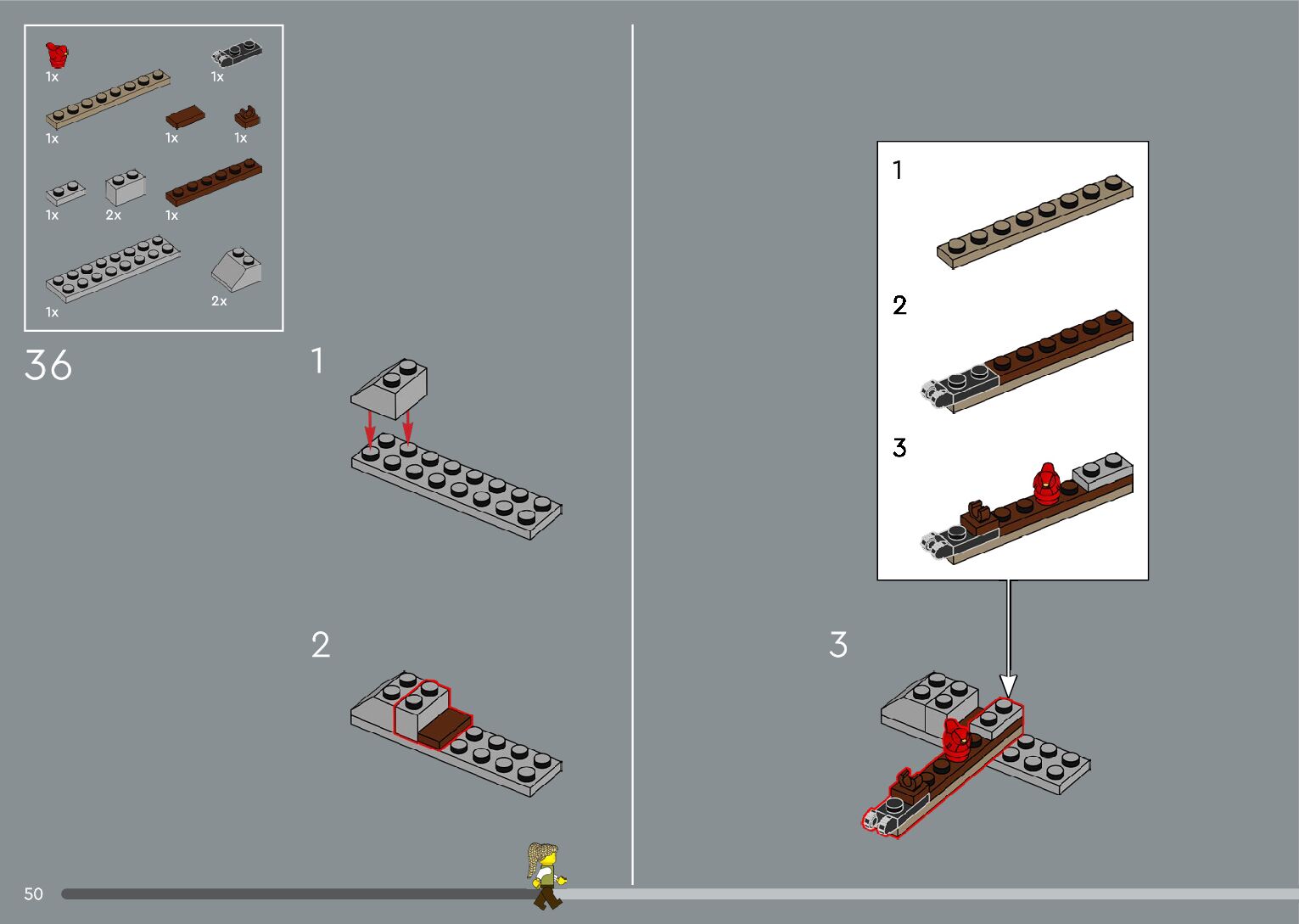 1x
1x
1x
1x
1x
1x
2x
1x
1x
2x

36

1

2

1

2

3

3

50