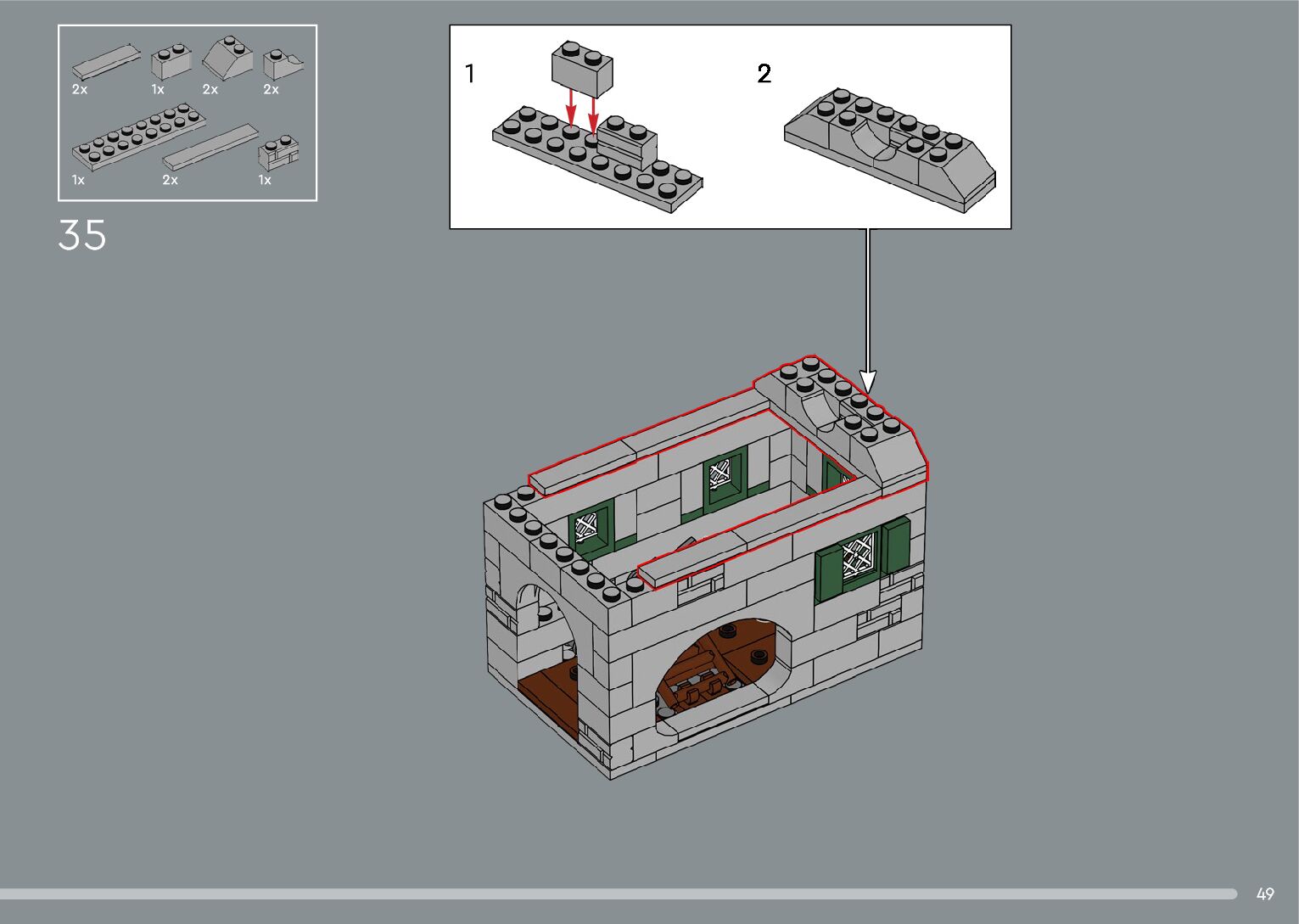 2x 1x 2x 2x

1x 2x 1x

35

1

2

49