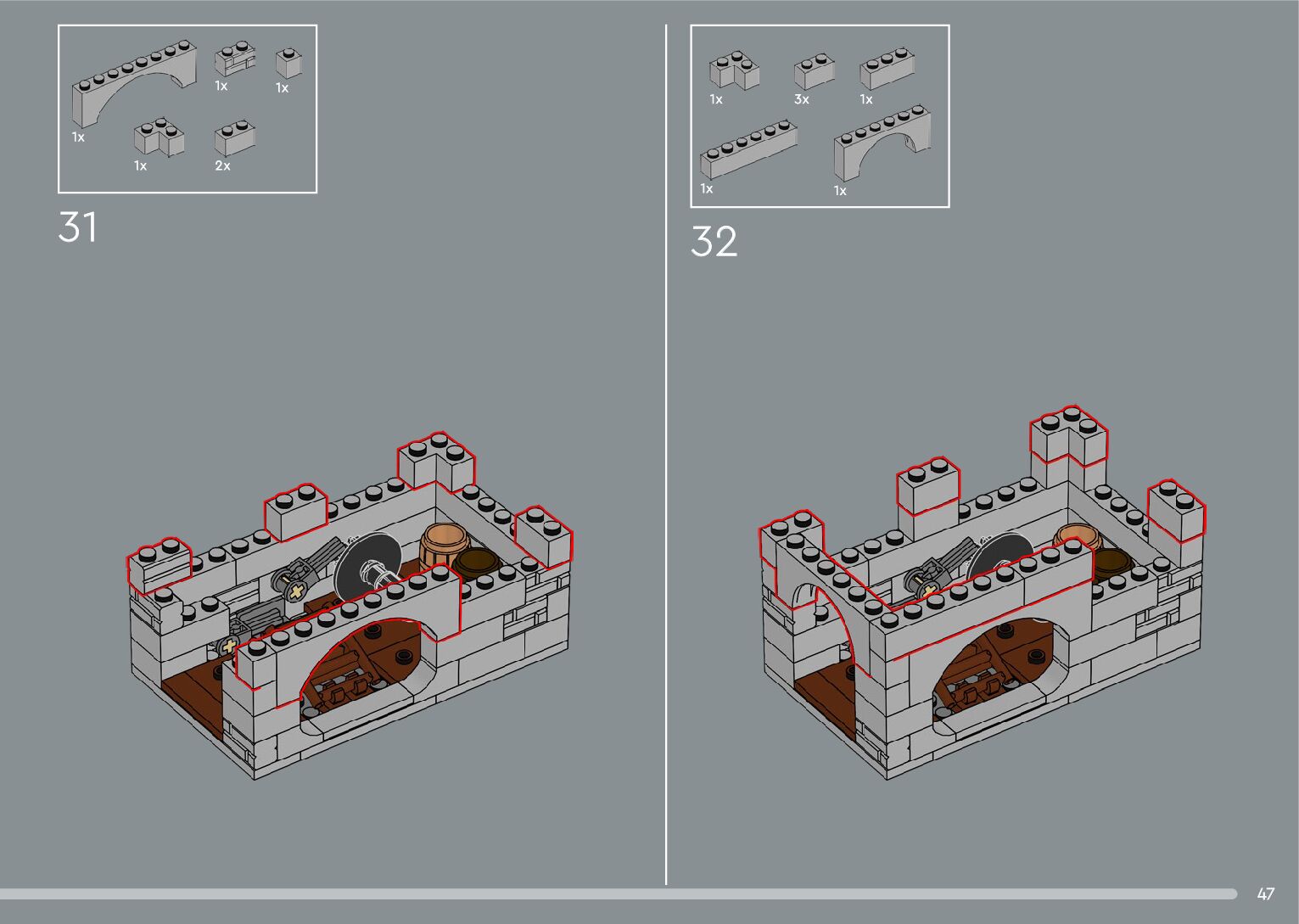 1x
1x
1x
1x
2x

31

1x
3x
1x
1x
1x

32

47