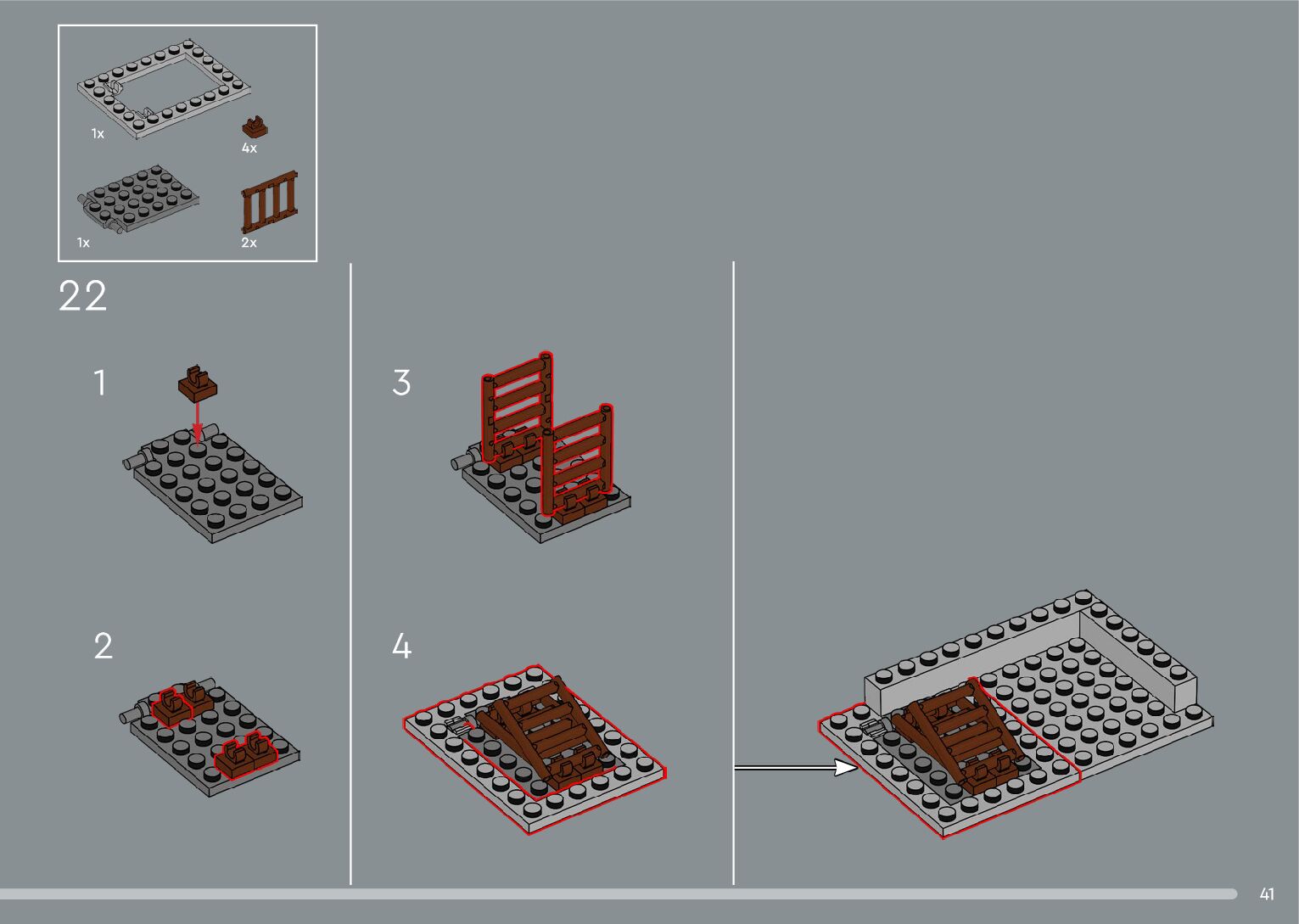 1x

4x

1x

2x

22

1

2

3

4

41