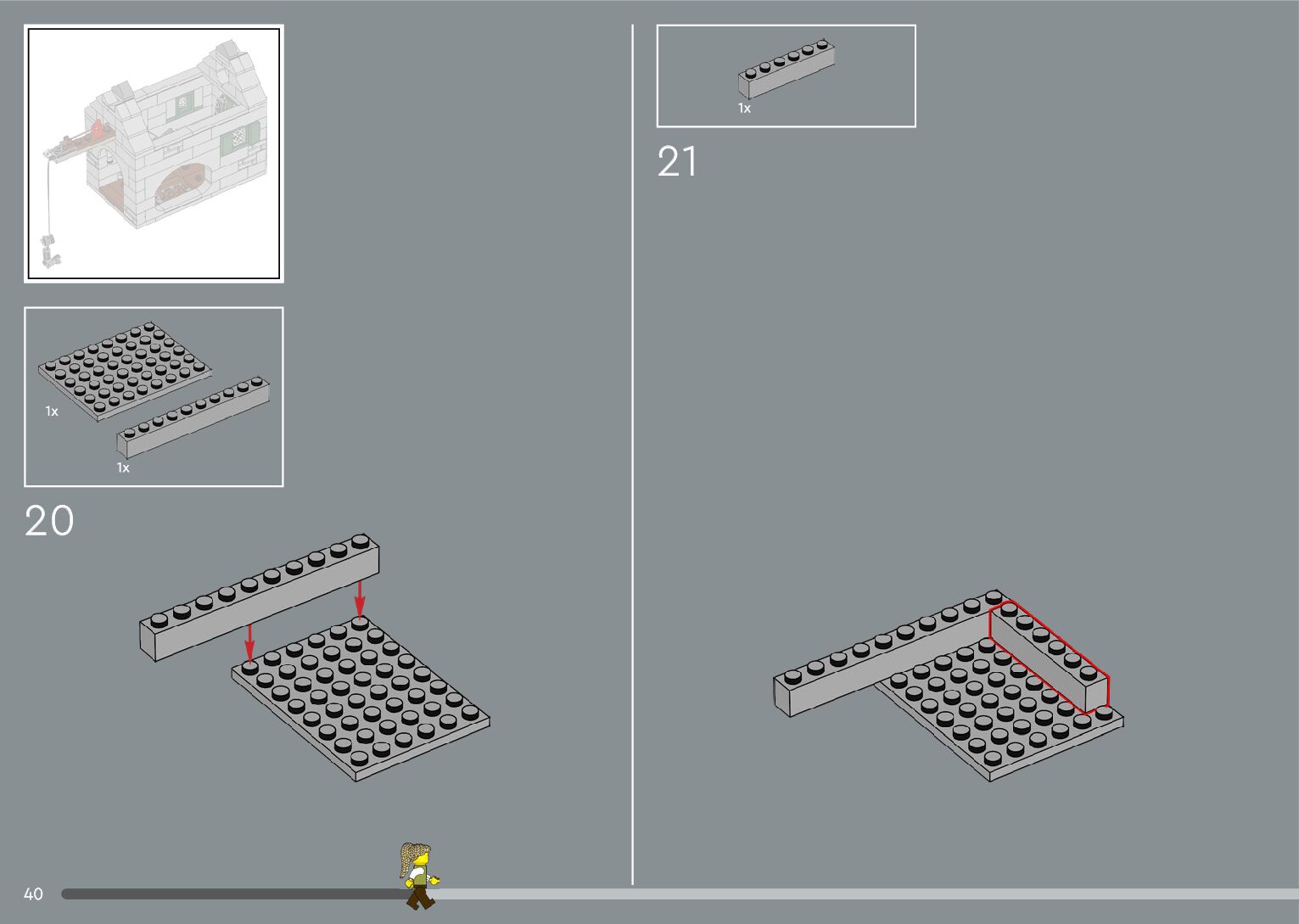 1x

1x

20

1x

21

40