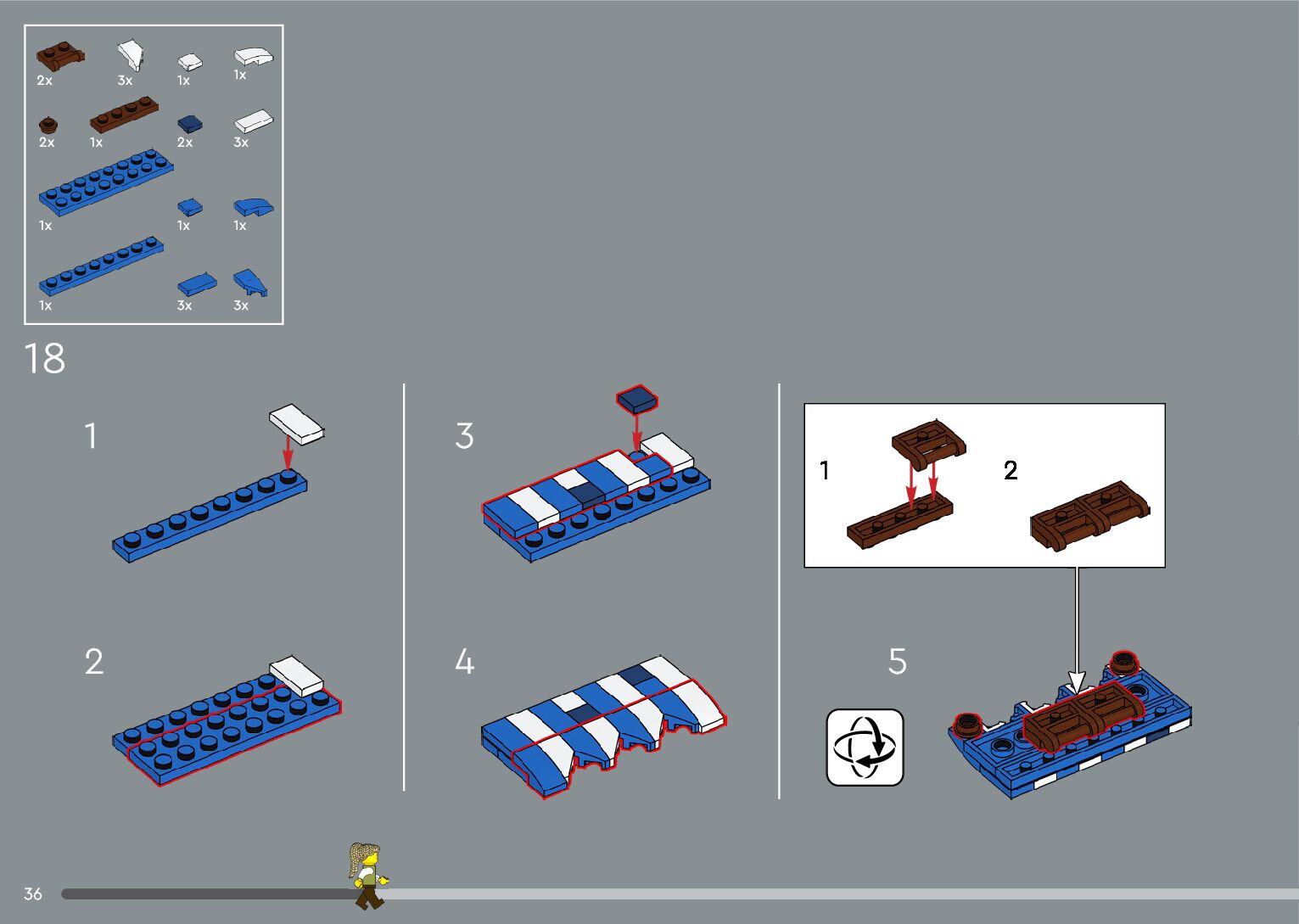 2x 3x 1x 1x

2x 1x 2x 3x

1x 1x 1x

1x 3x 3x

18

1

2

3

4

1

2

5

36