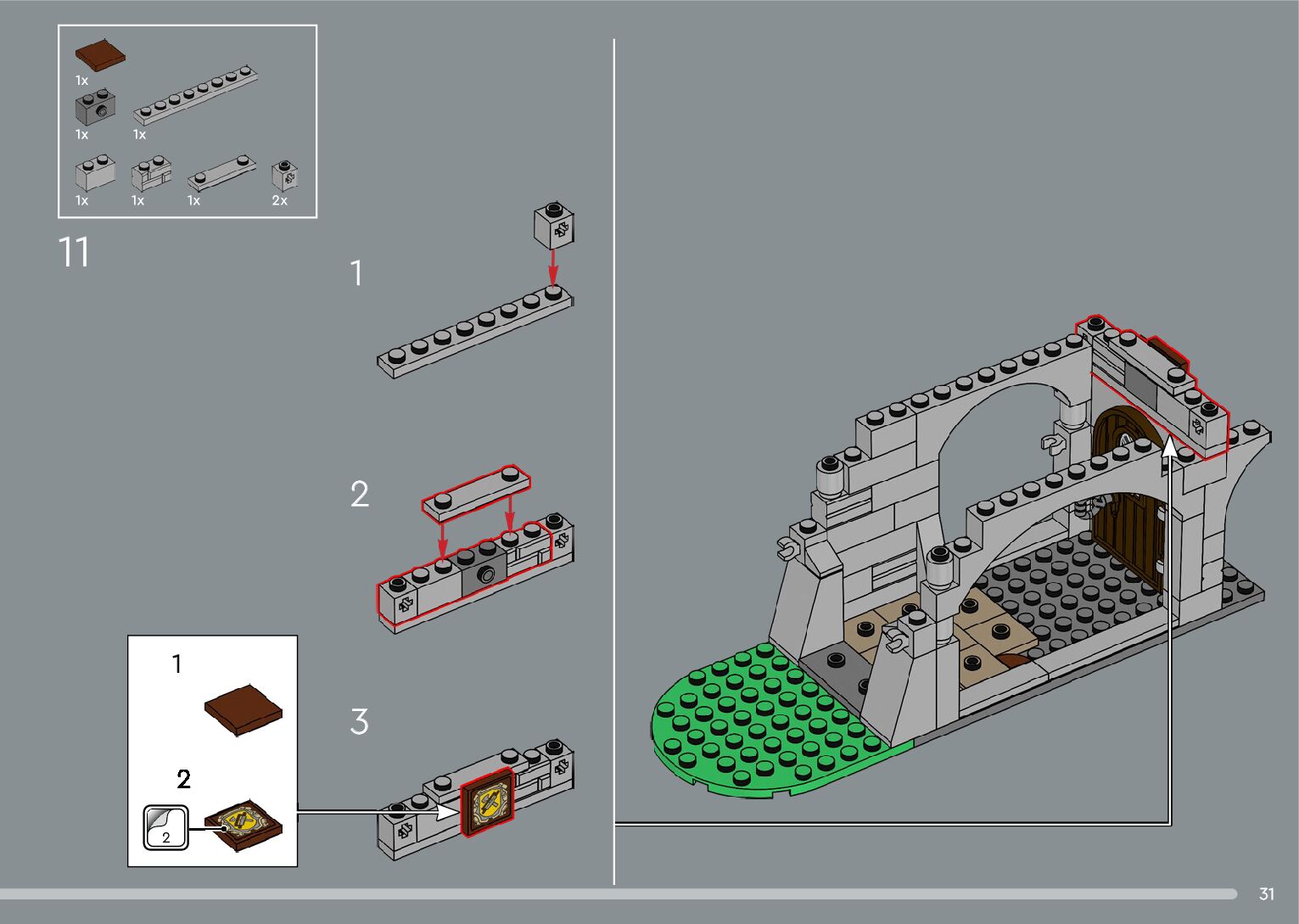 1x

1x 1x

1x 1x 1x 2x

11

1

2

3

1

2

2

31