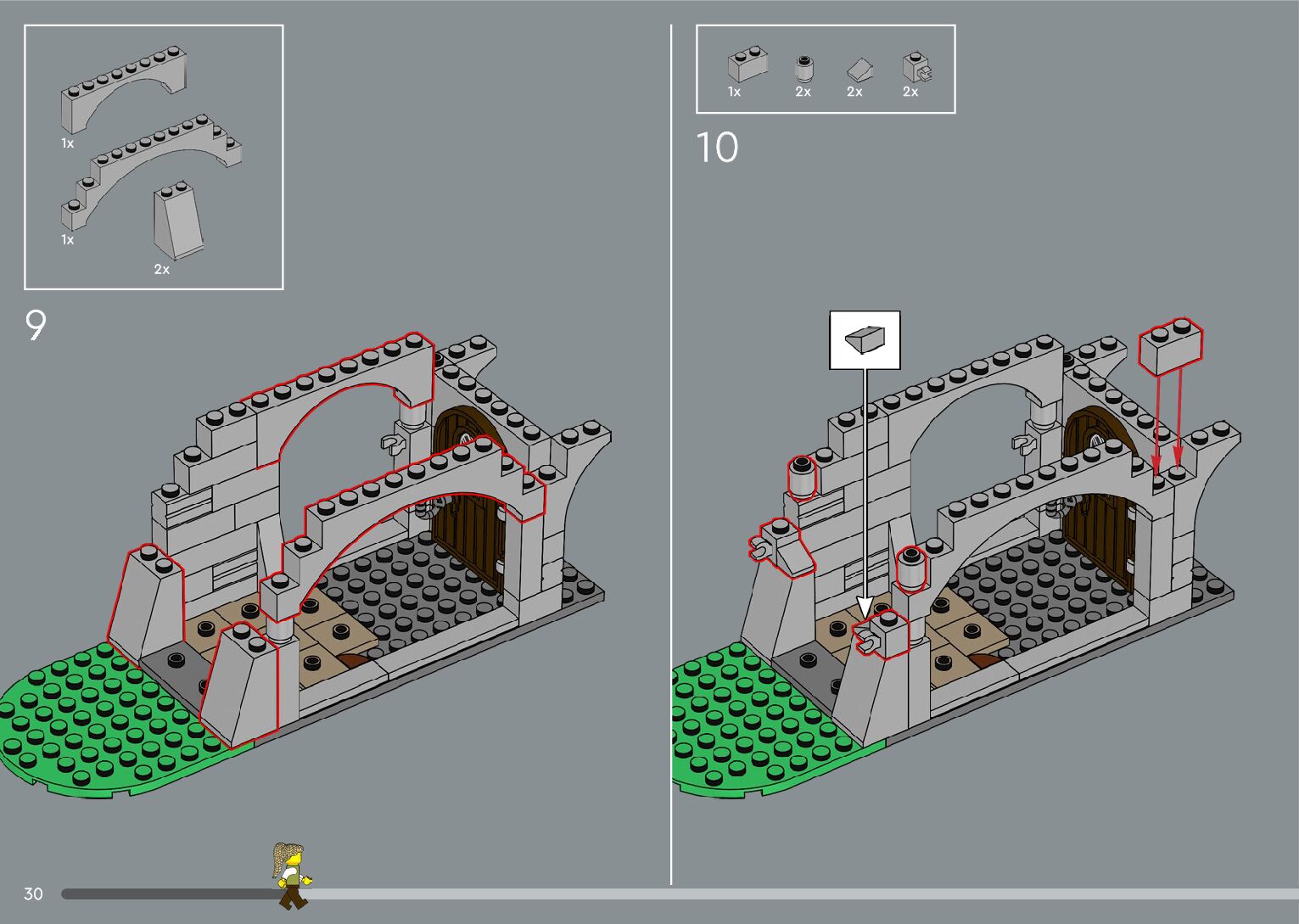 1x

1x

2x

9

1x 2x 2x 2x

10

30