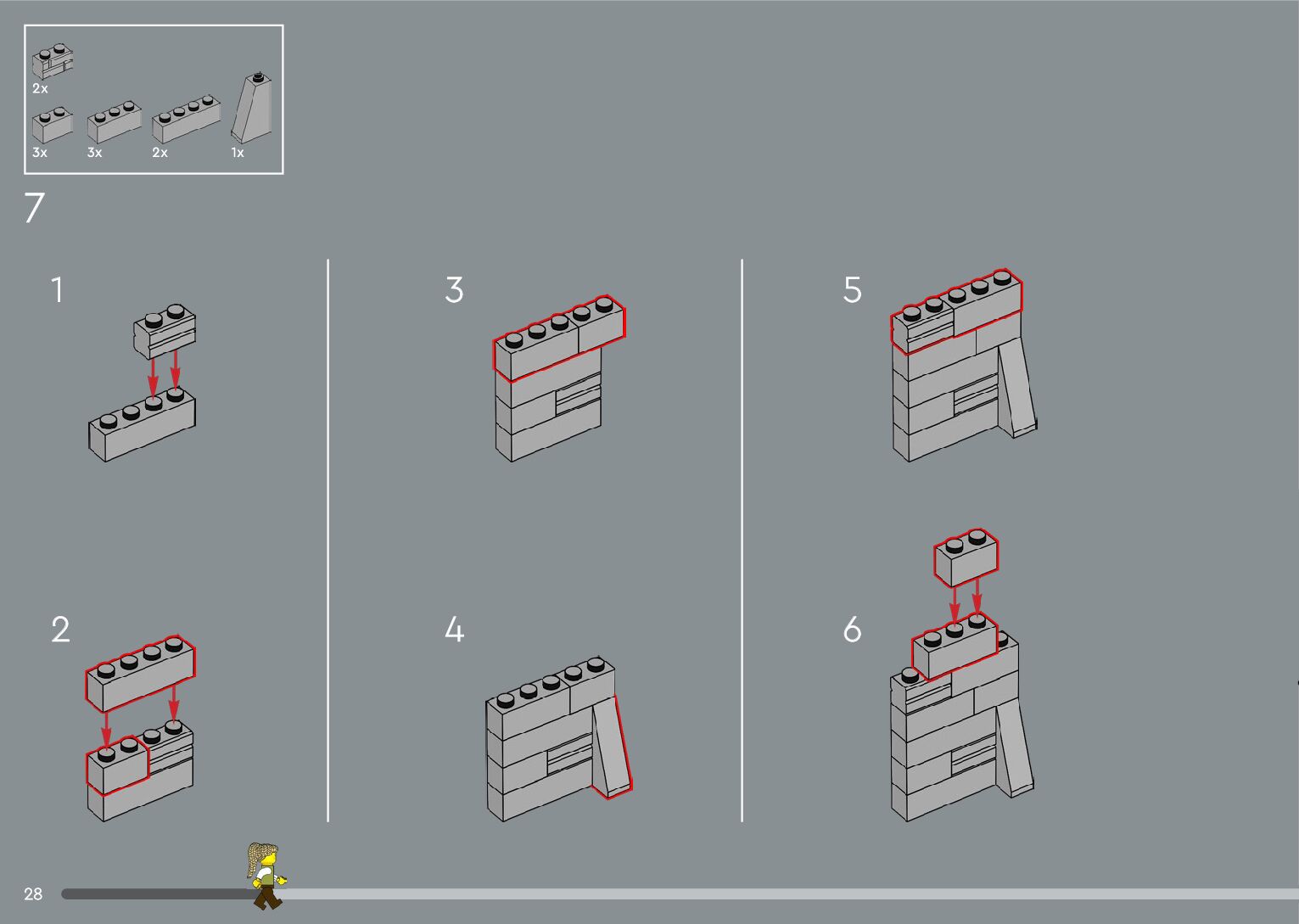 2x
3x
3x
2x
1x

7

1

2

3

4

5

6

28