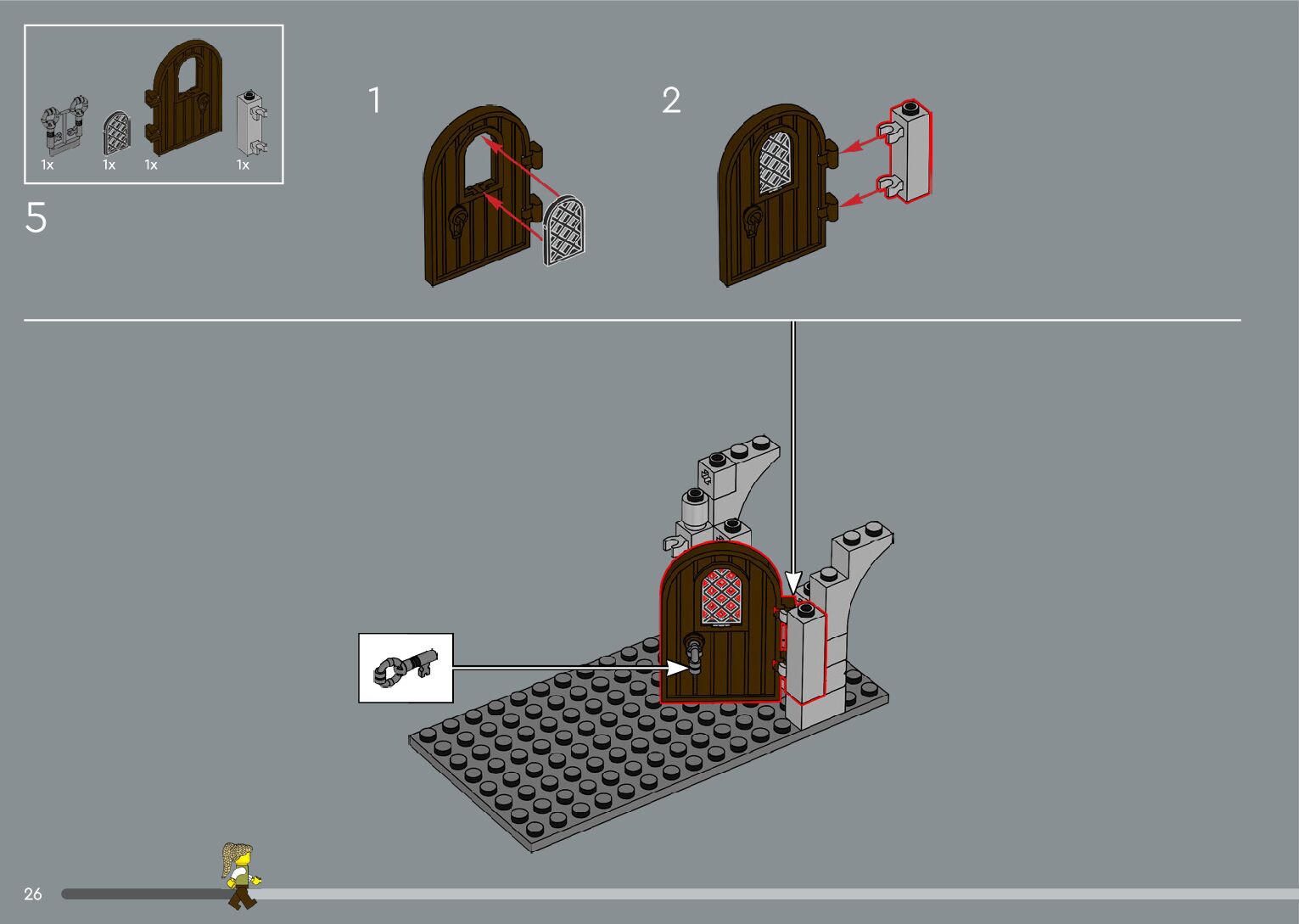 1x 1x 1x 1x

5

1

2

26