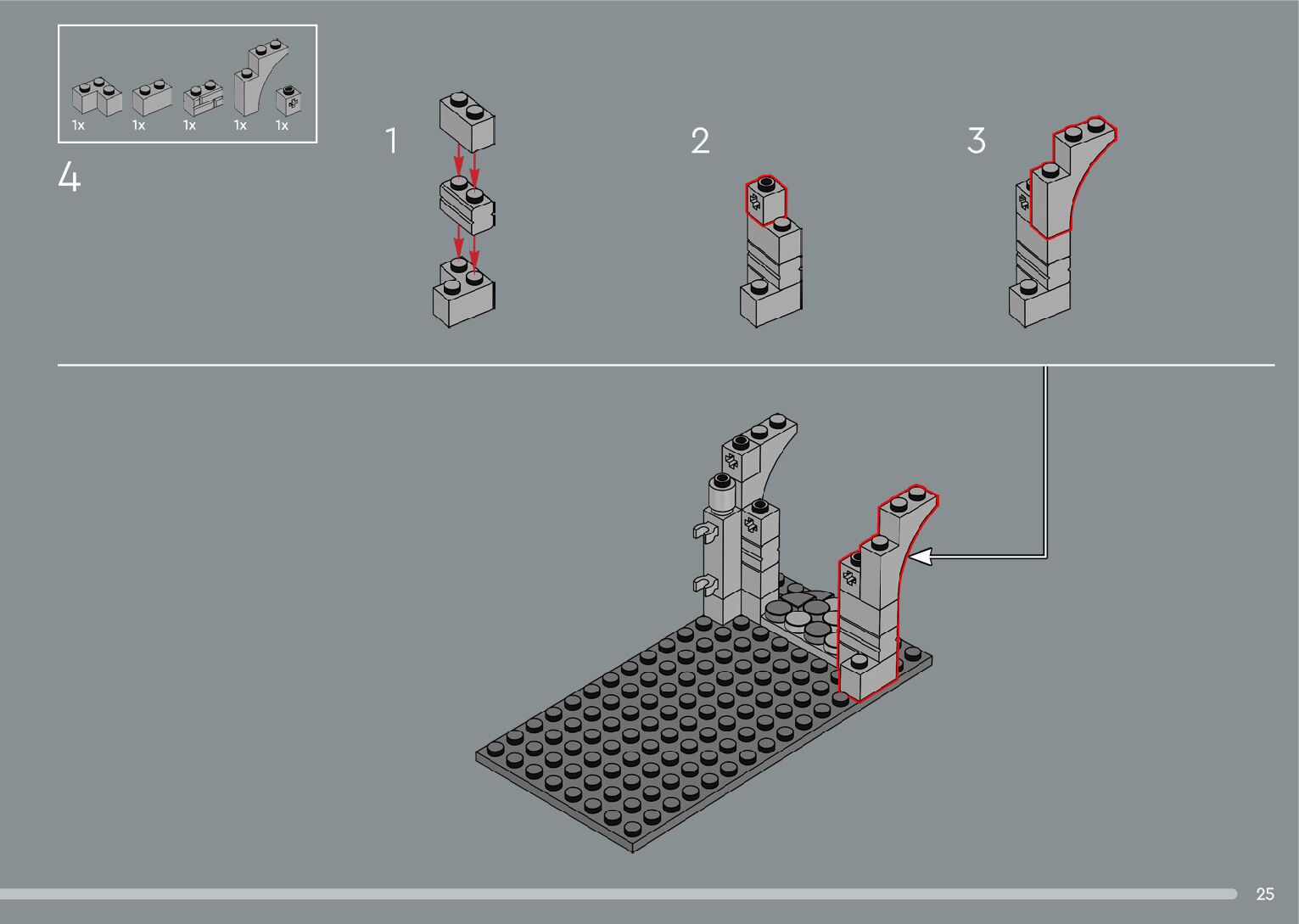 1x 1x 1x 1x 1x

4

1

2

3

25