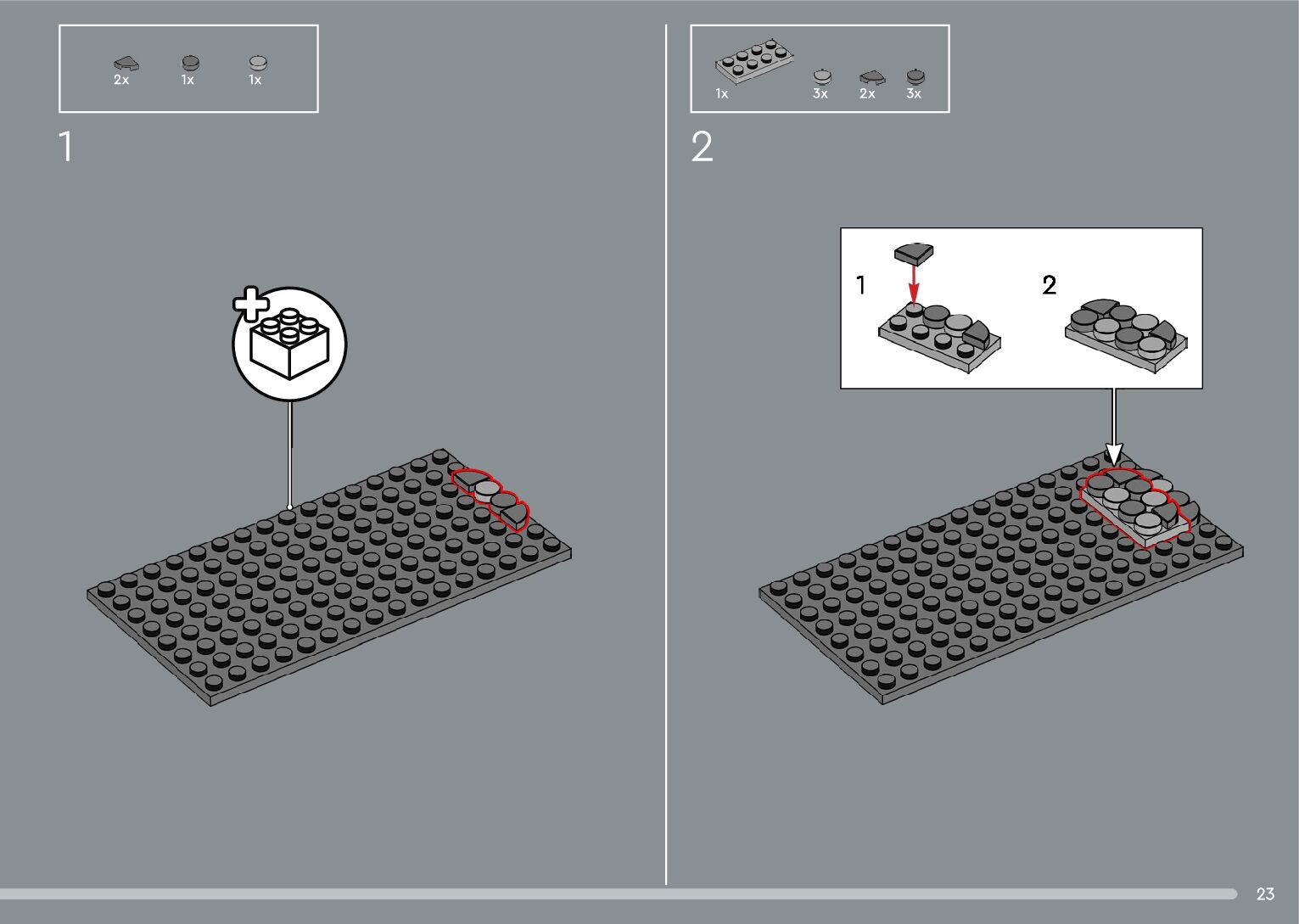 2x 1x 1x

1

1x 3x 2x 3x

2

1

2

23