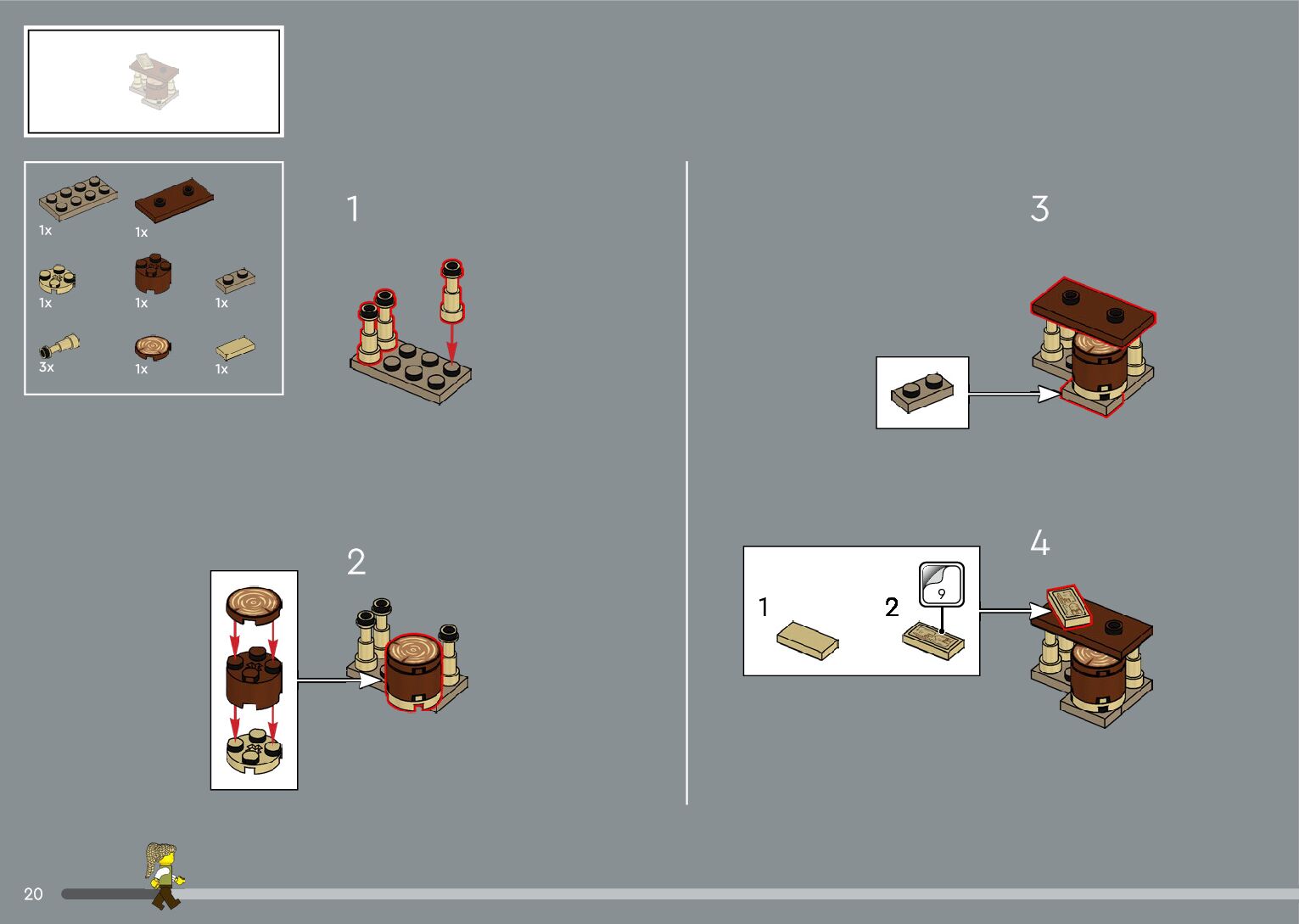 1x
1x
1x
1x
1x
3x
1x
1x

1

2

3

4

1

2

9

20