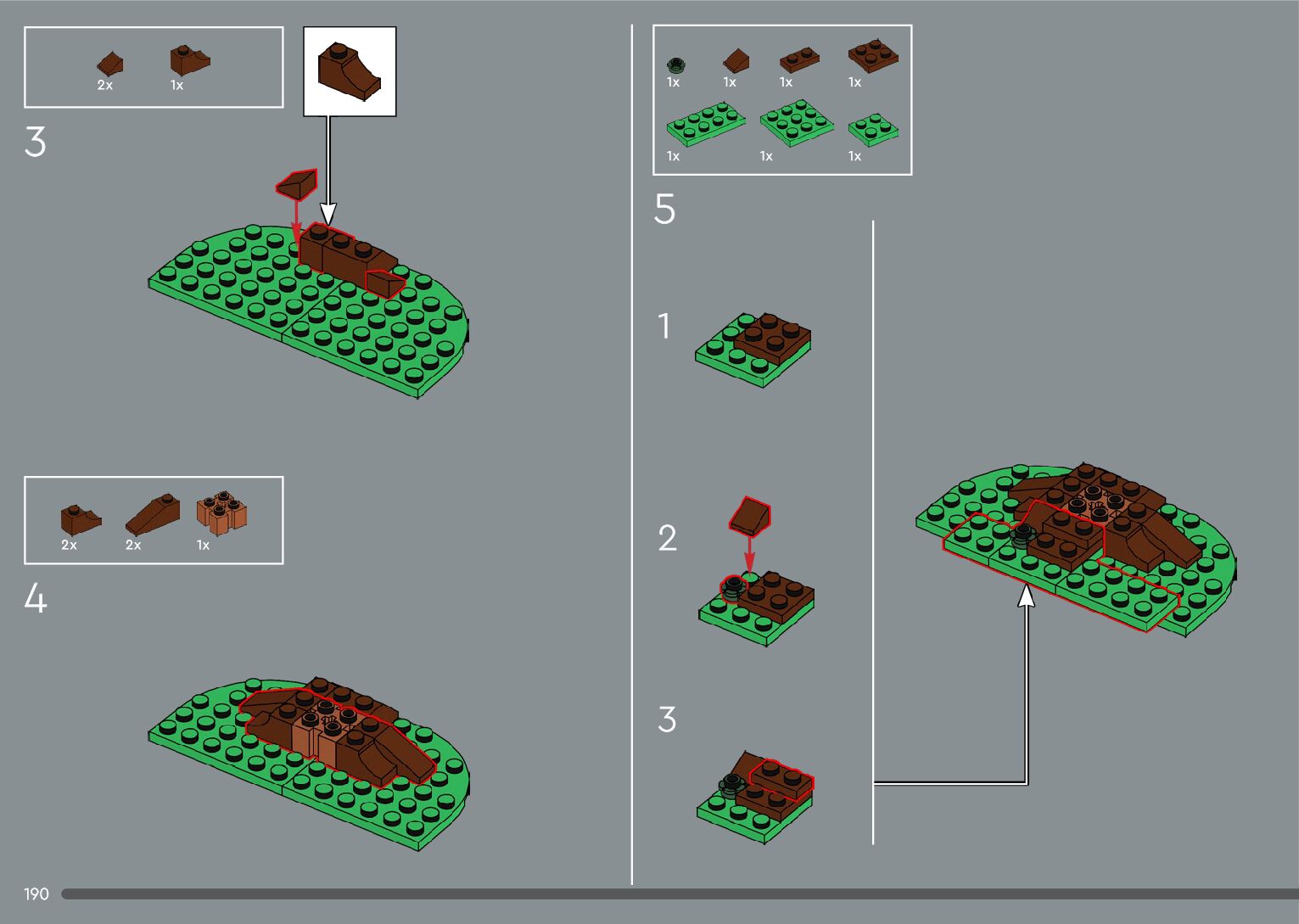 2x 1x

3

2x 2x 1x

4

1x 1x 1x 1x

1x 1x 1x

5

1

2

3

190