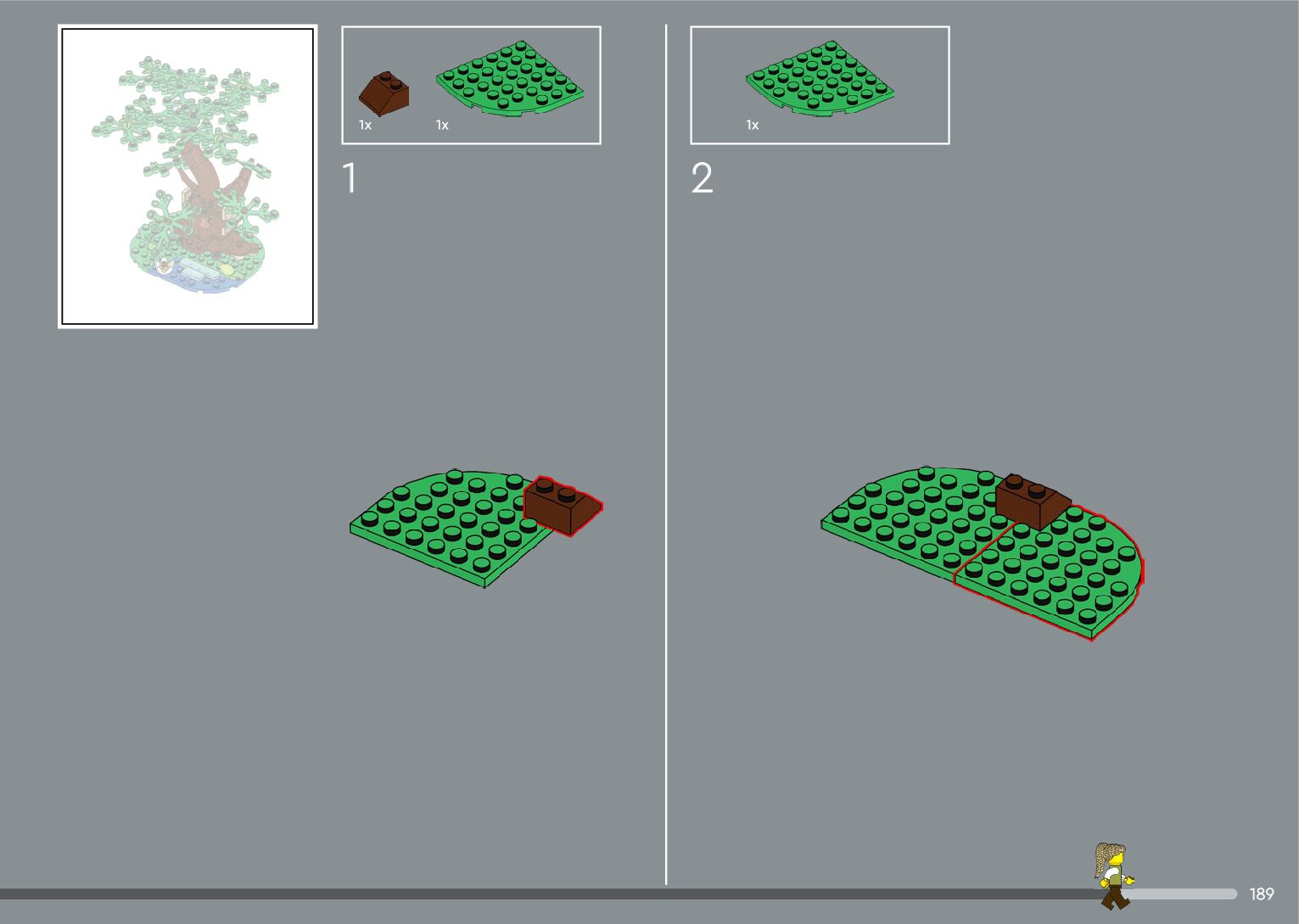 1x 1x

1

1x

2

189