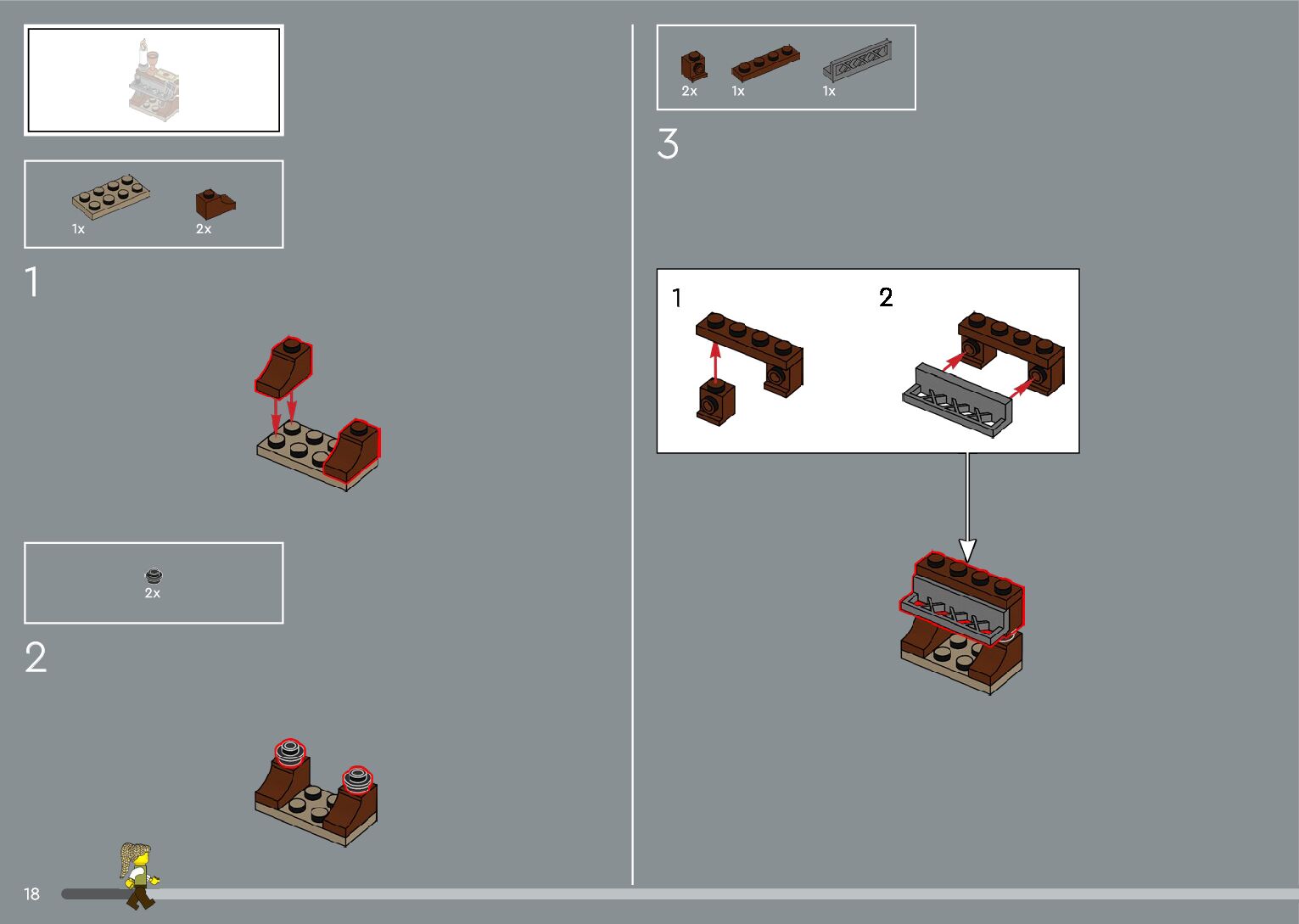 1x 2x

1

2x

2

2x 1x 1x

3

1 2

18