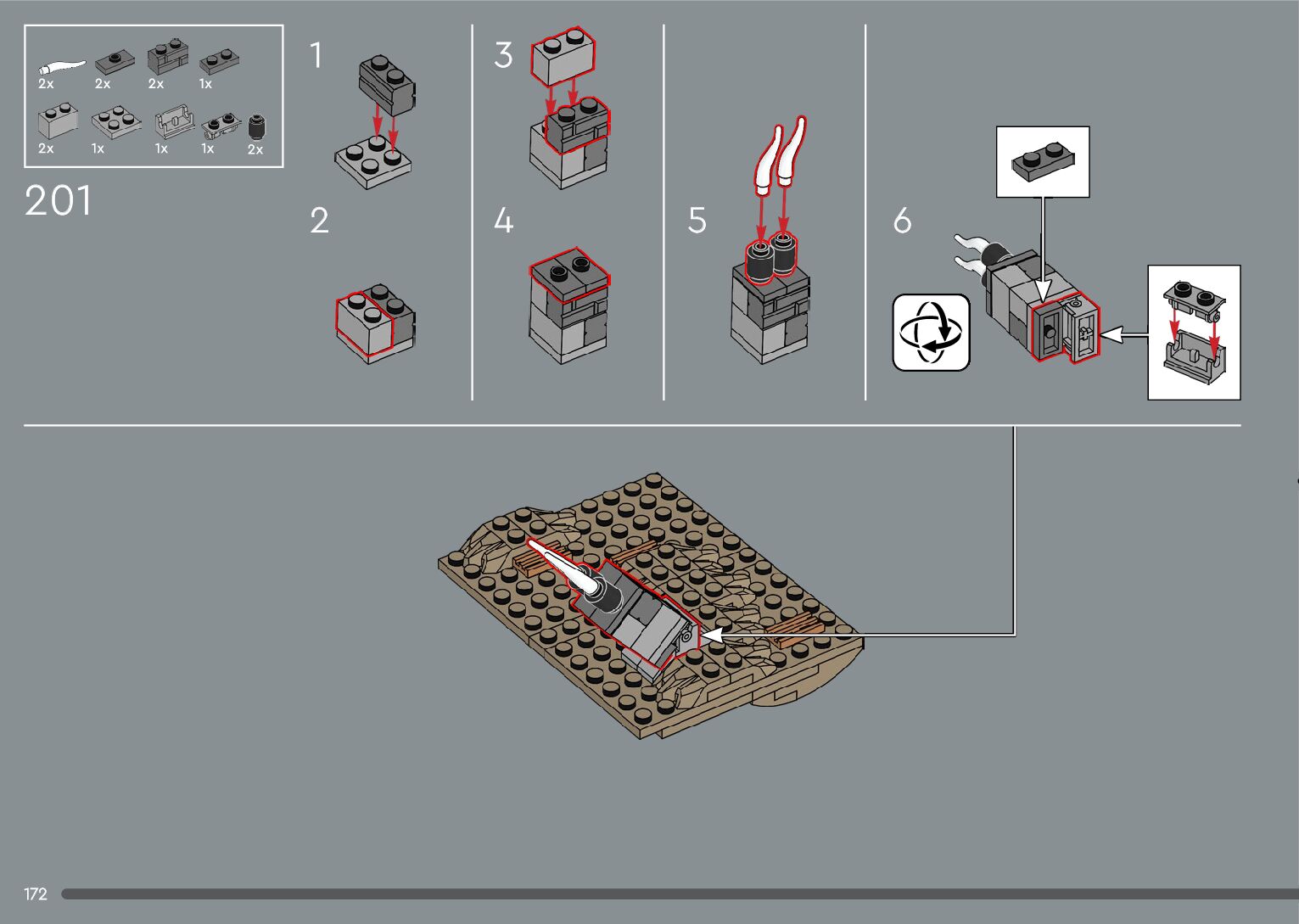 2x 2x 2x 1x
2x 1x 1x 1x 2x

201

1

2

3

4

5

6

172