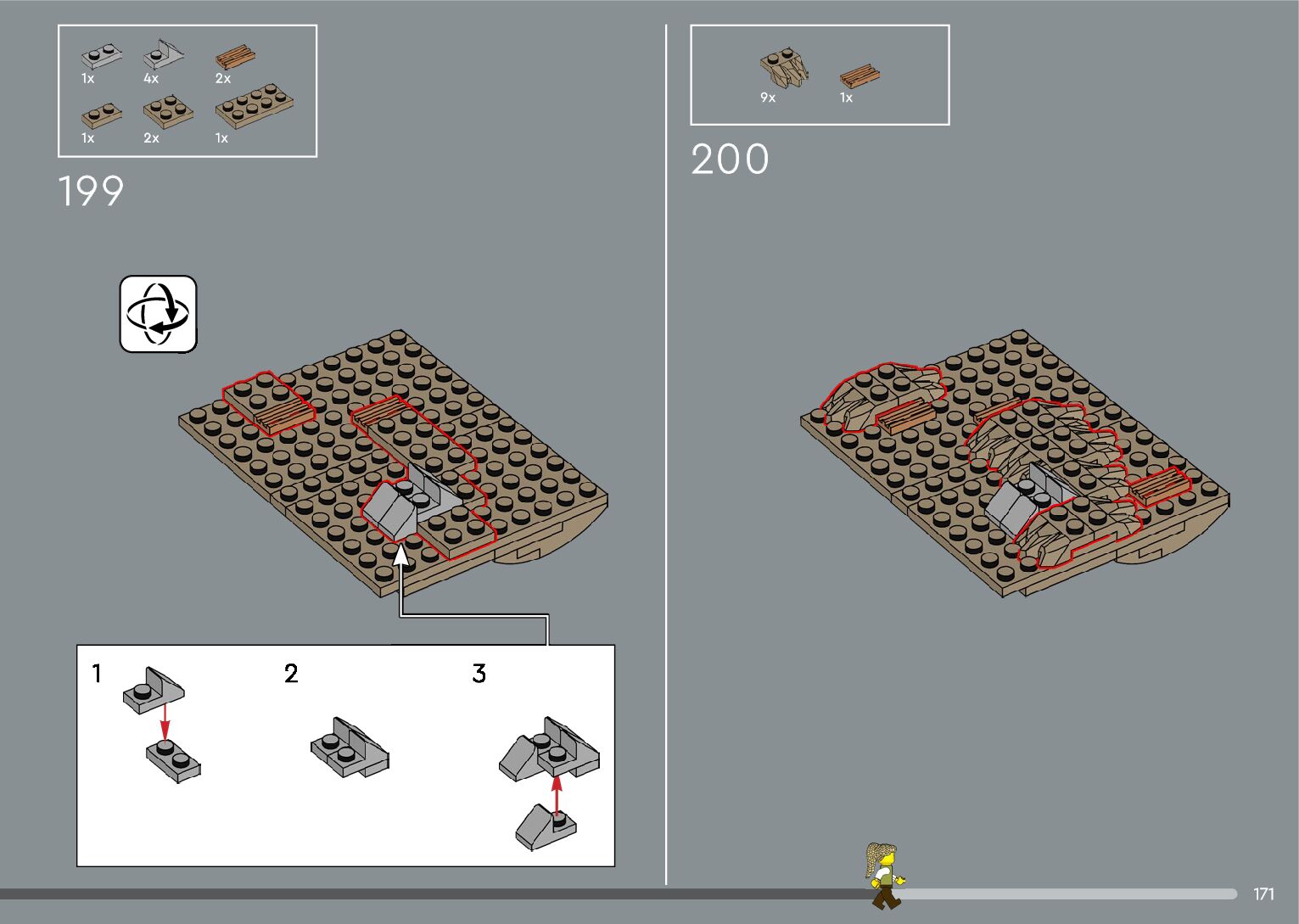 1x 4x 2x
1x 2x 1x

199

1
2
3

9x 1x

200

171