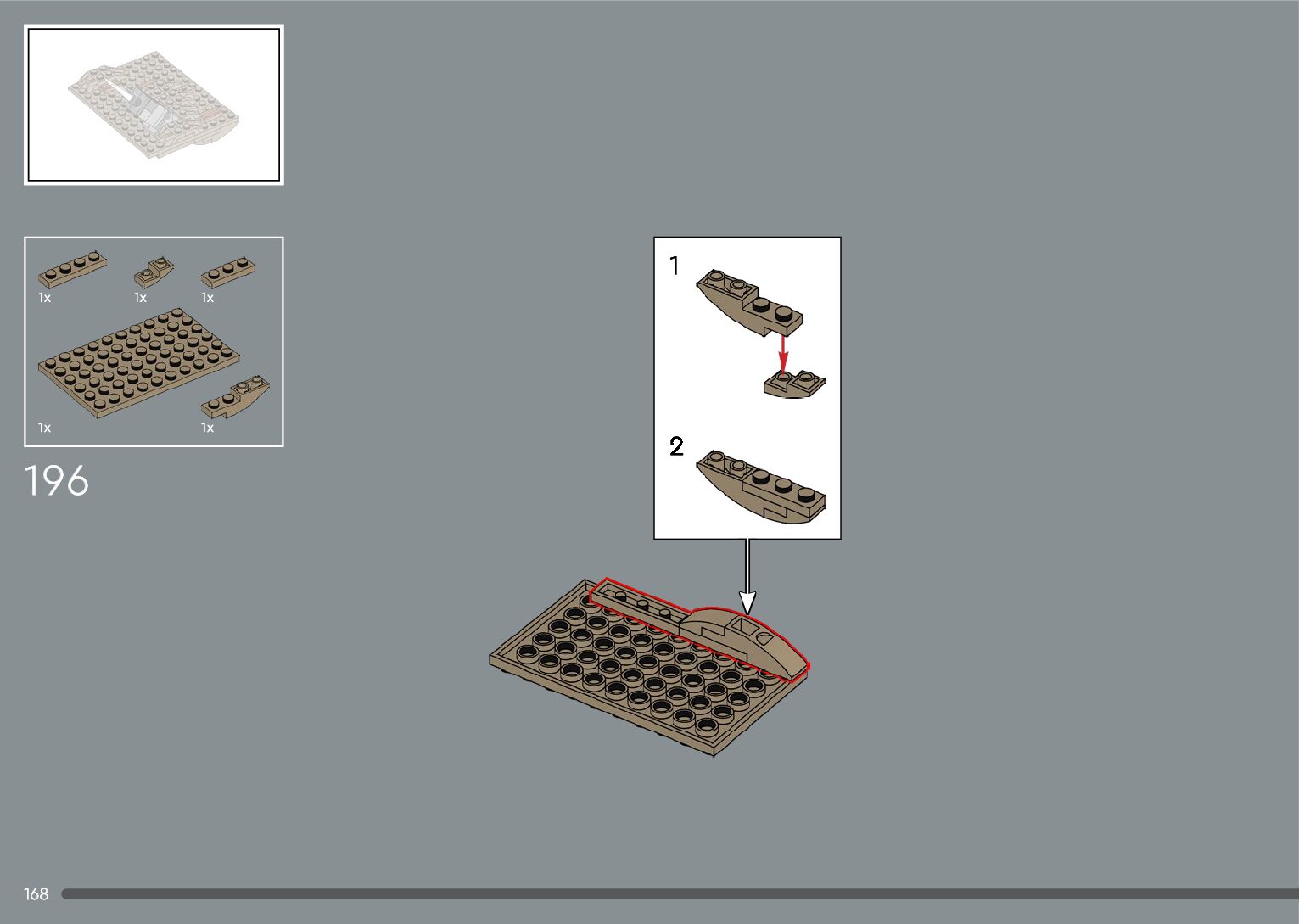 1x
1x
1x
1x
1x

196

1

2

168