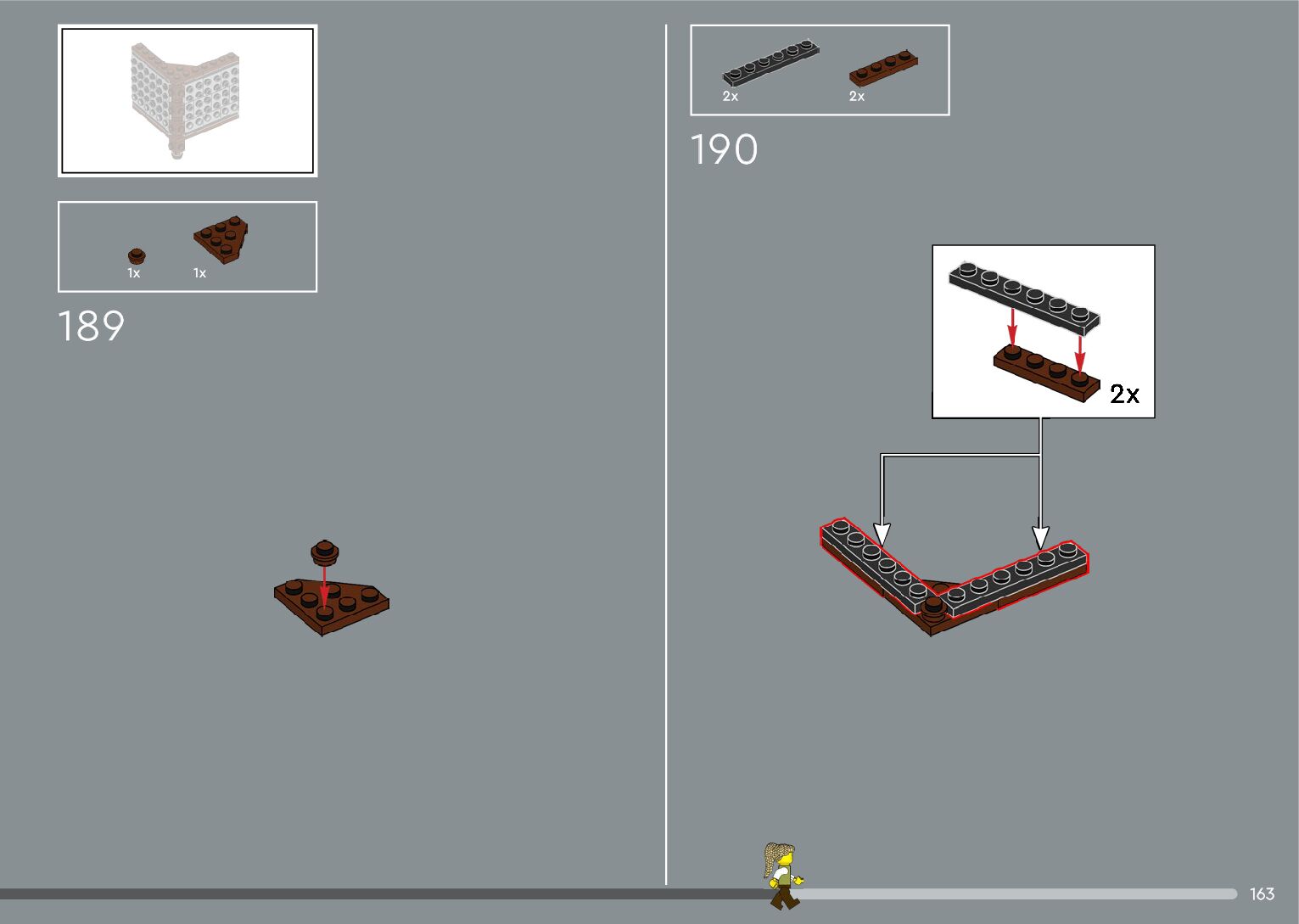 1x 1x

189

2x 2x

190

2x

163