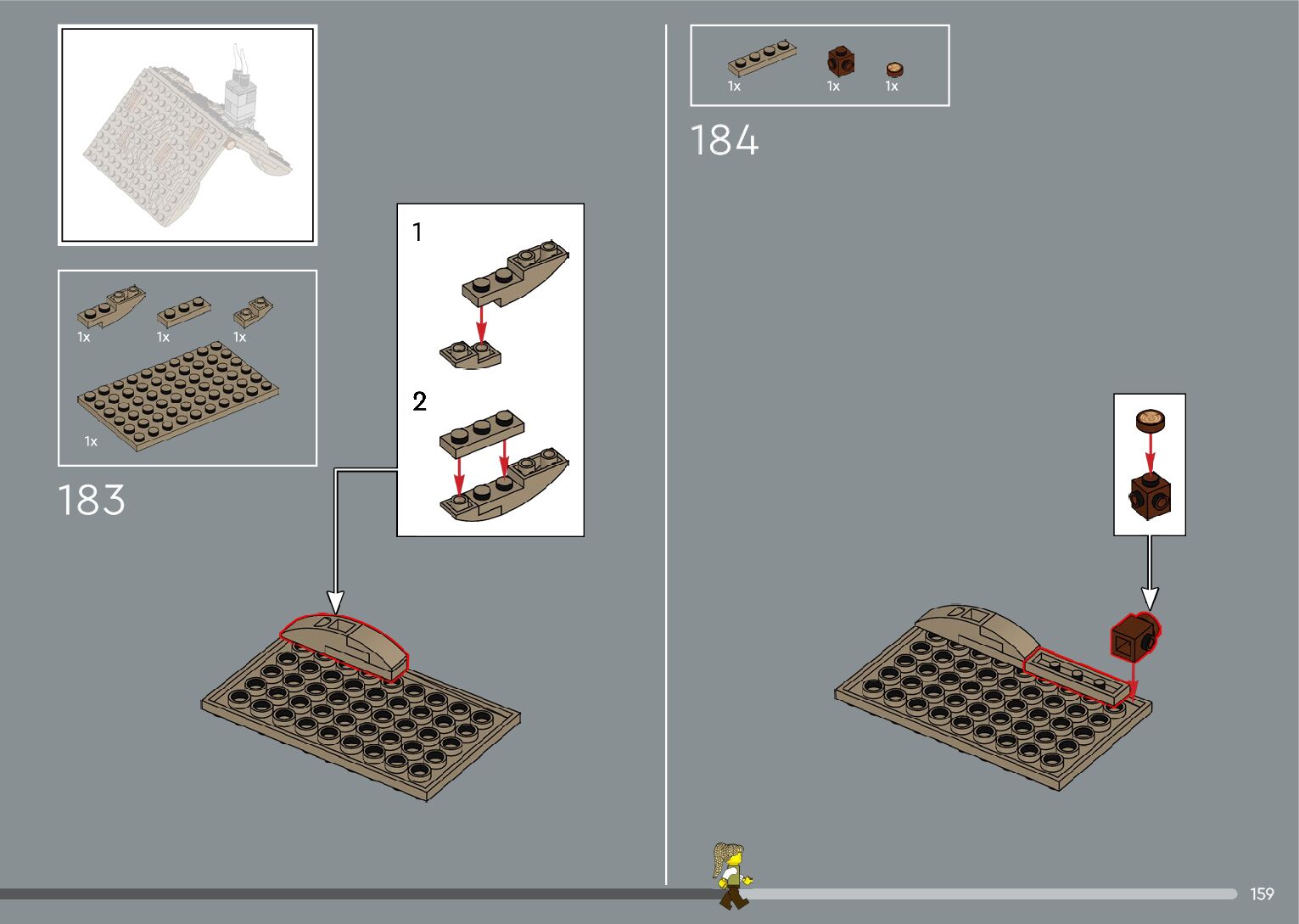 1x 1x 1x

1x

183

1

2

1x 1x 1x

184

159