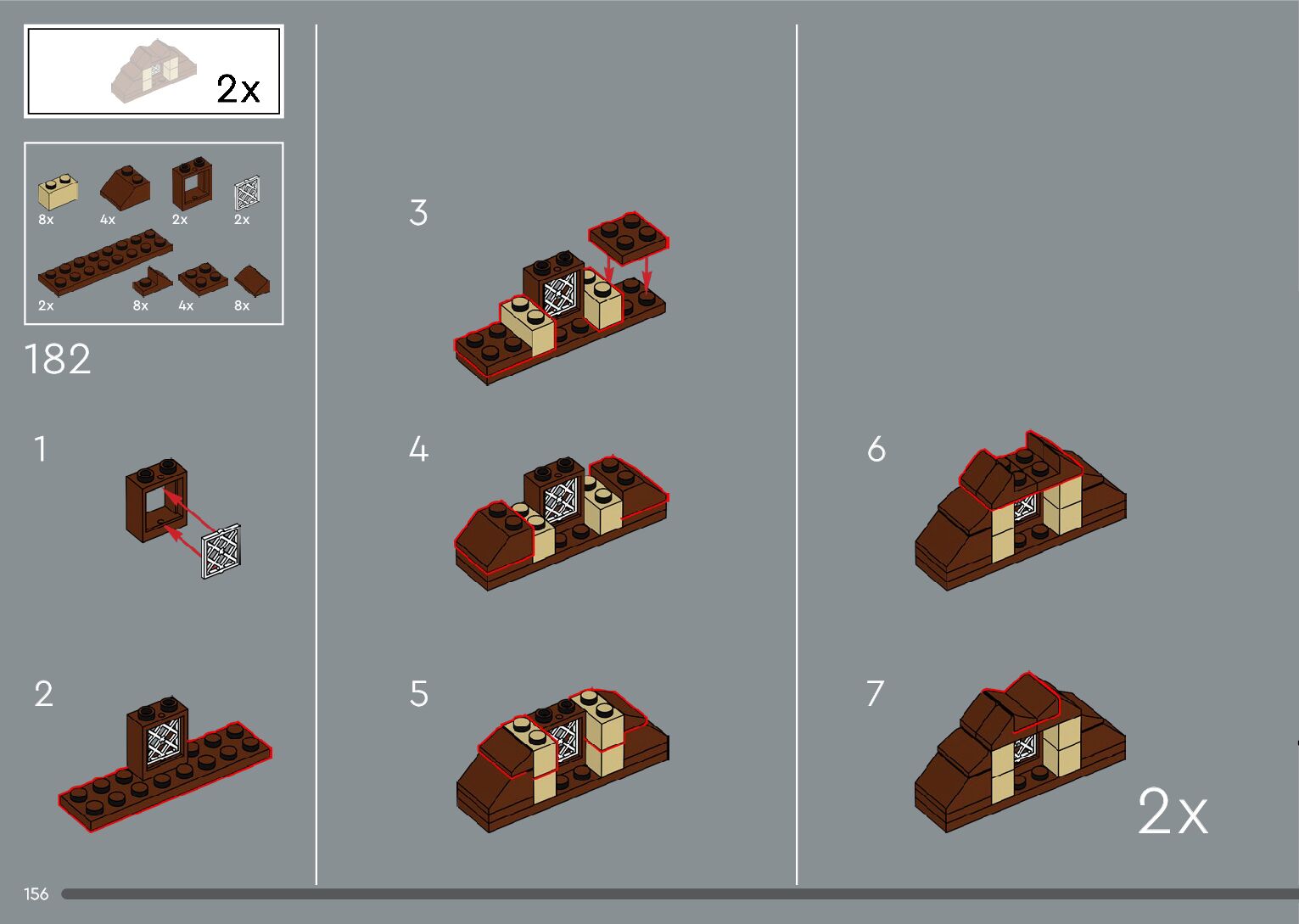 2x

8x 4x 2x 2x

2x 8x 4x 8x

182

1

2

3

4

5

6

7

2x

156