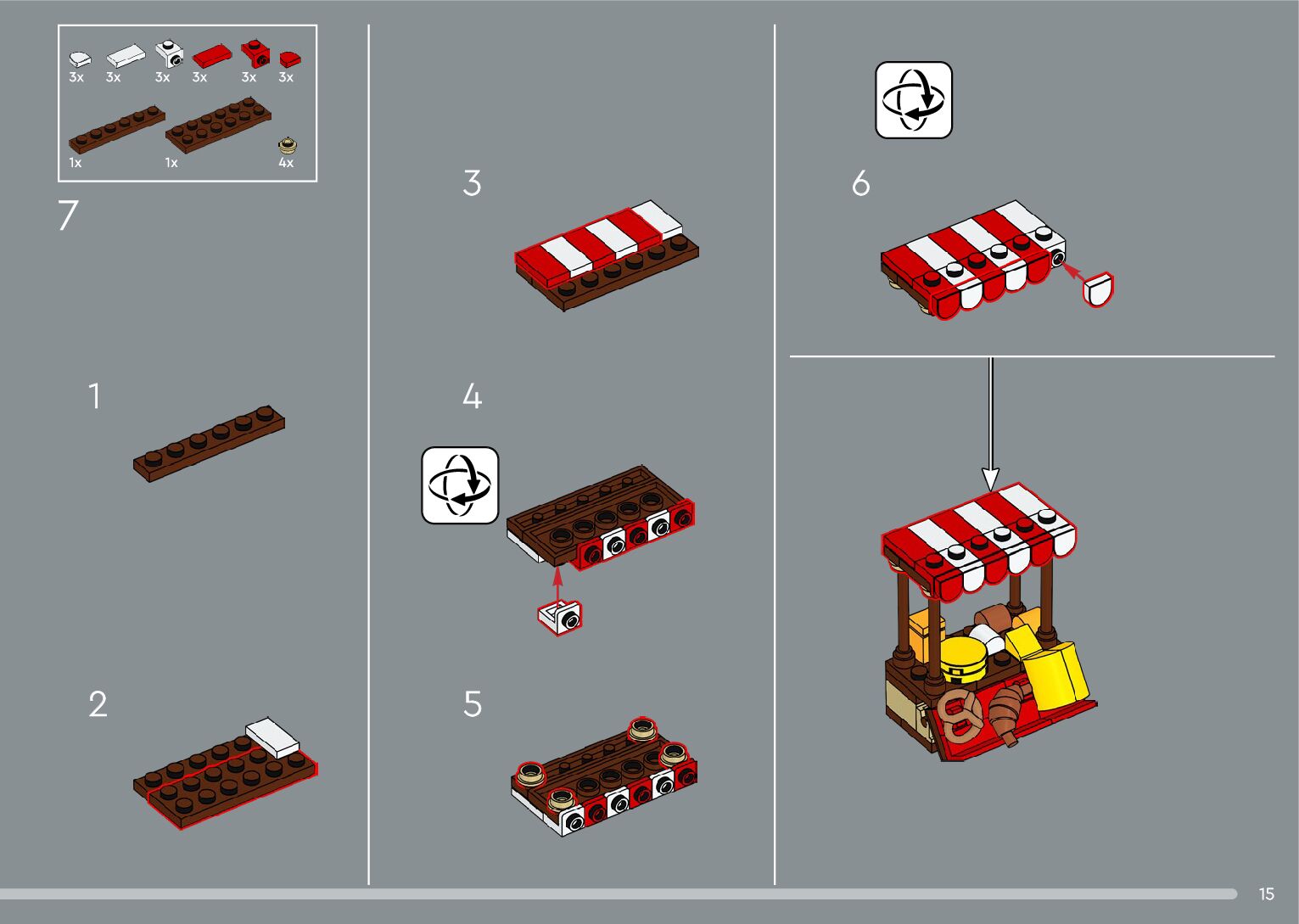 3x 3x 3x 3x 3x 3x

1x 1x 4x

7

1

2

3

4

5

6

15