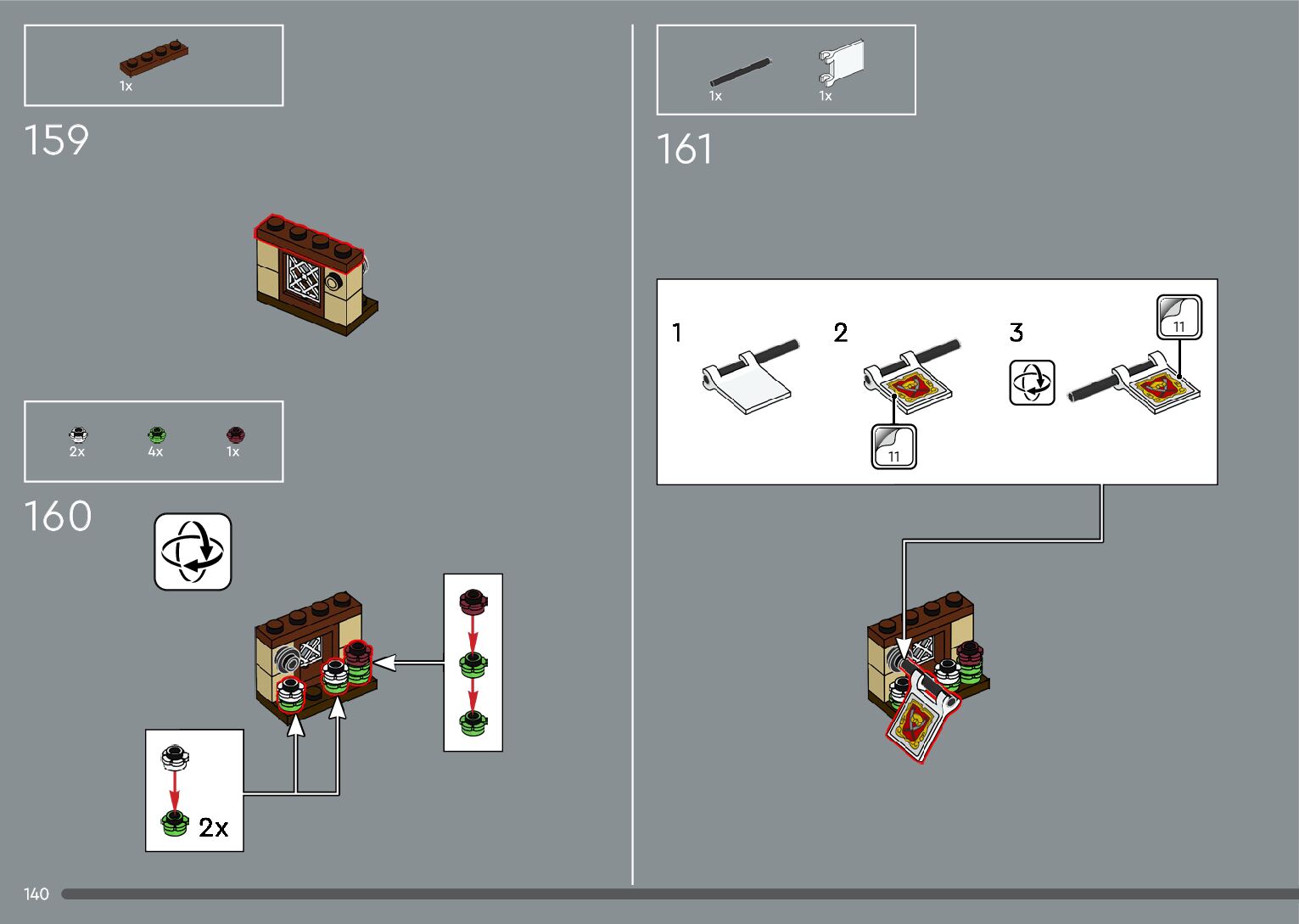 1x

159

2x

4x

1x

160

2x

1x

1x

161

1

2

11

3

11

140