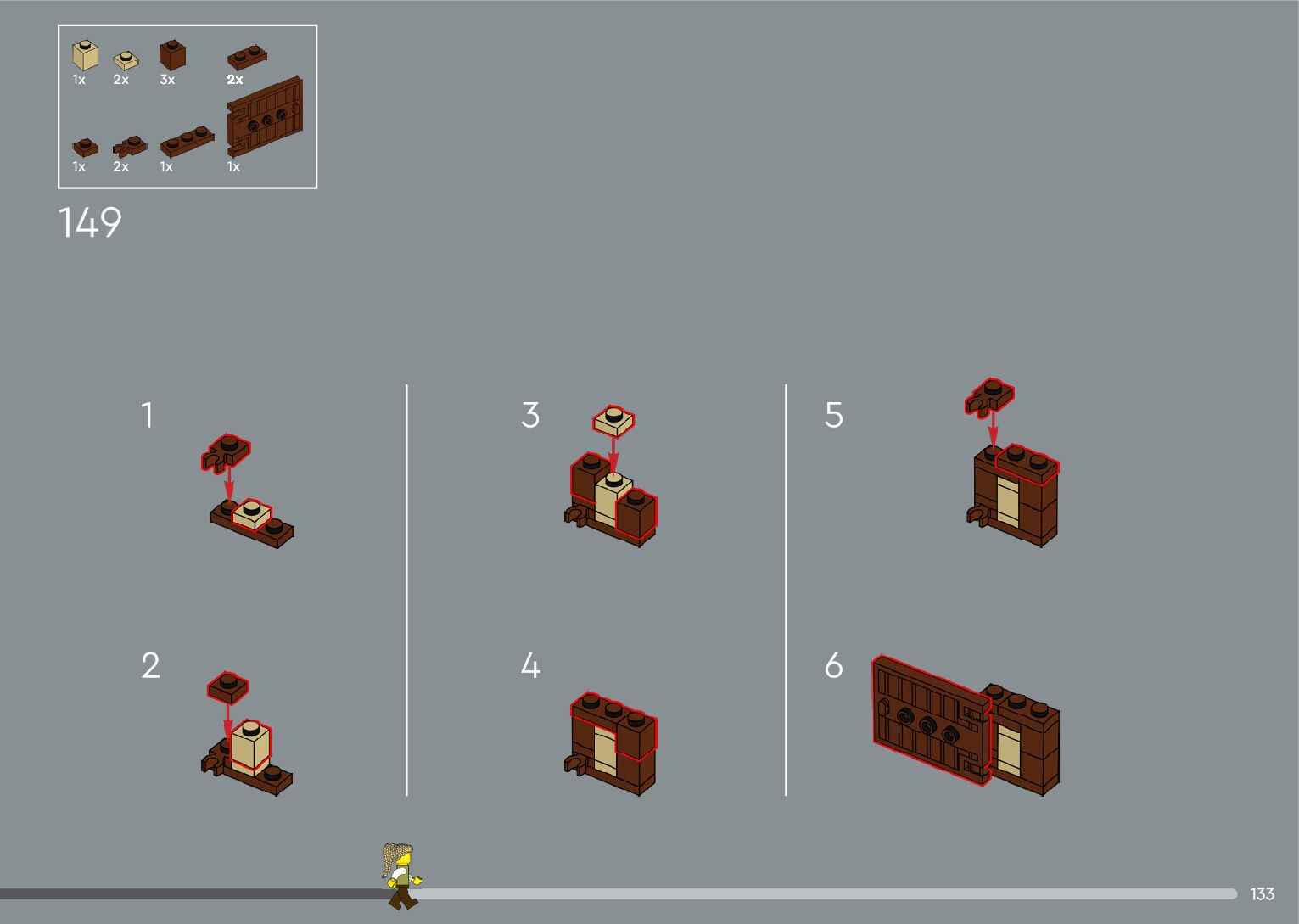 1x 2x 3x 2x

1x 2x 1x 1x

149

1

2

3

4

5

6

133