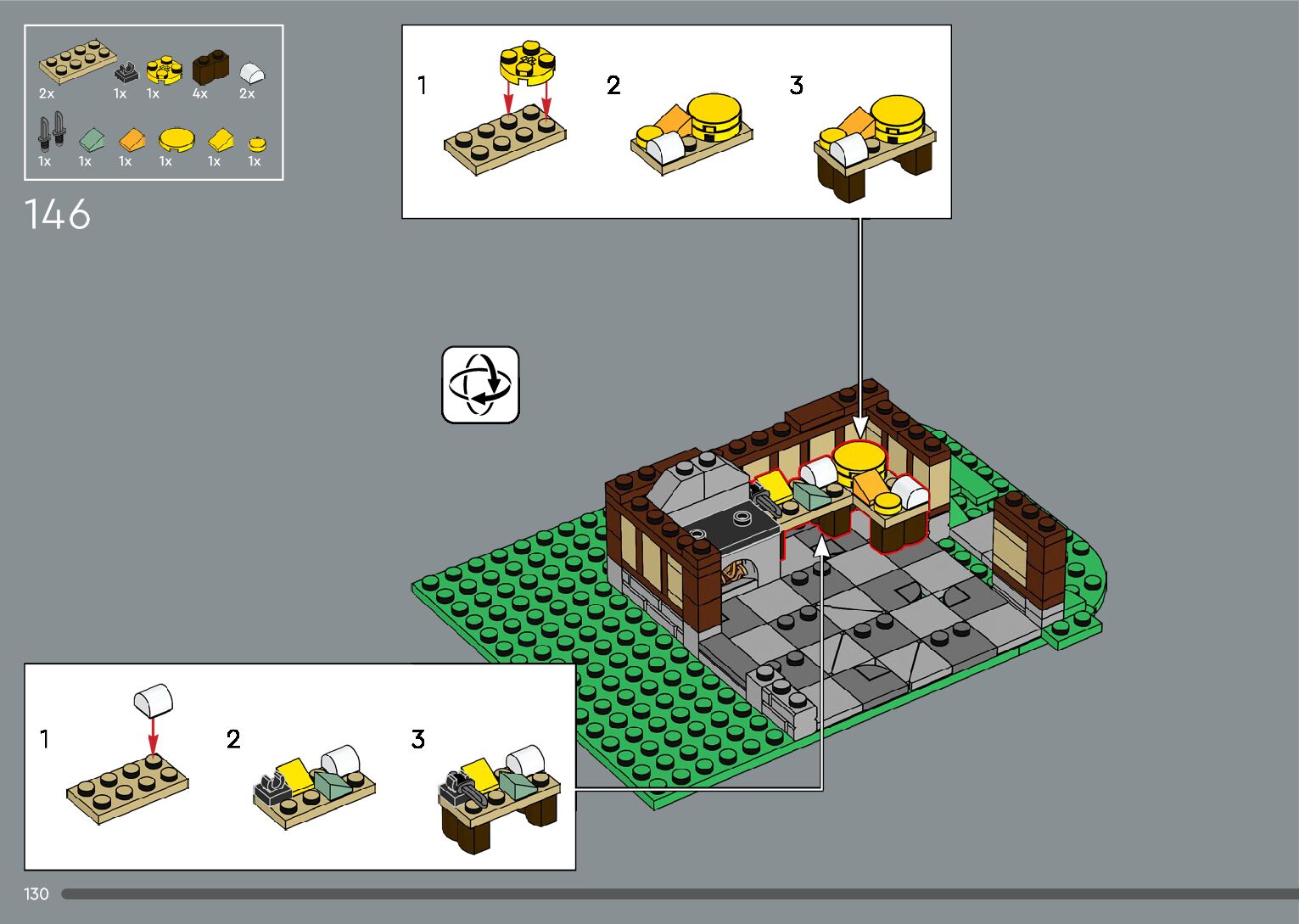 2x 1x 1x 4x 2x

1x 1x 1x 1x 1x 1x

146

1 2 3

1 2 3

130