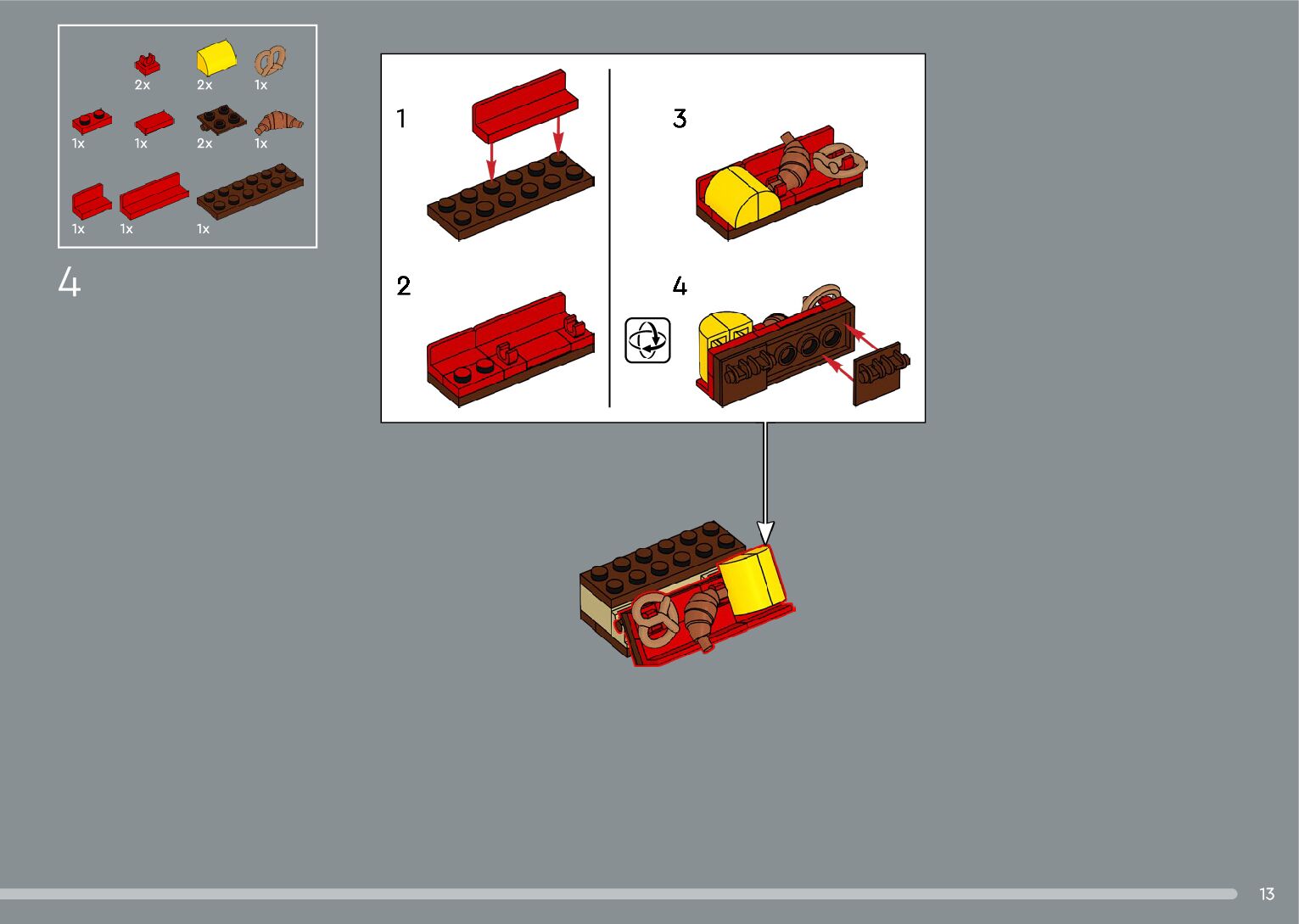 2x 2x 1x
1x 1x 2x 1x
1x 1x 1x

4

1

2

3

4

13