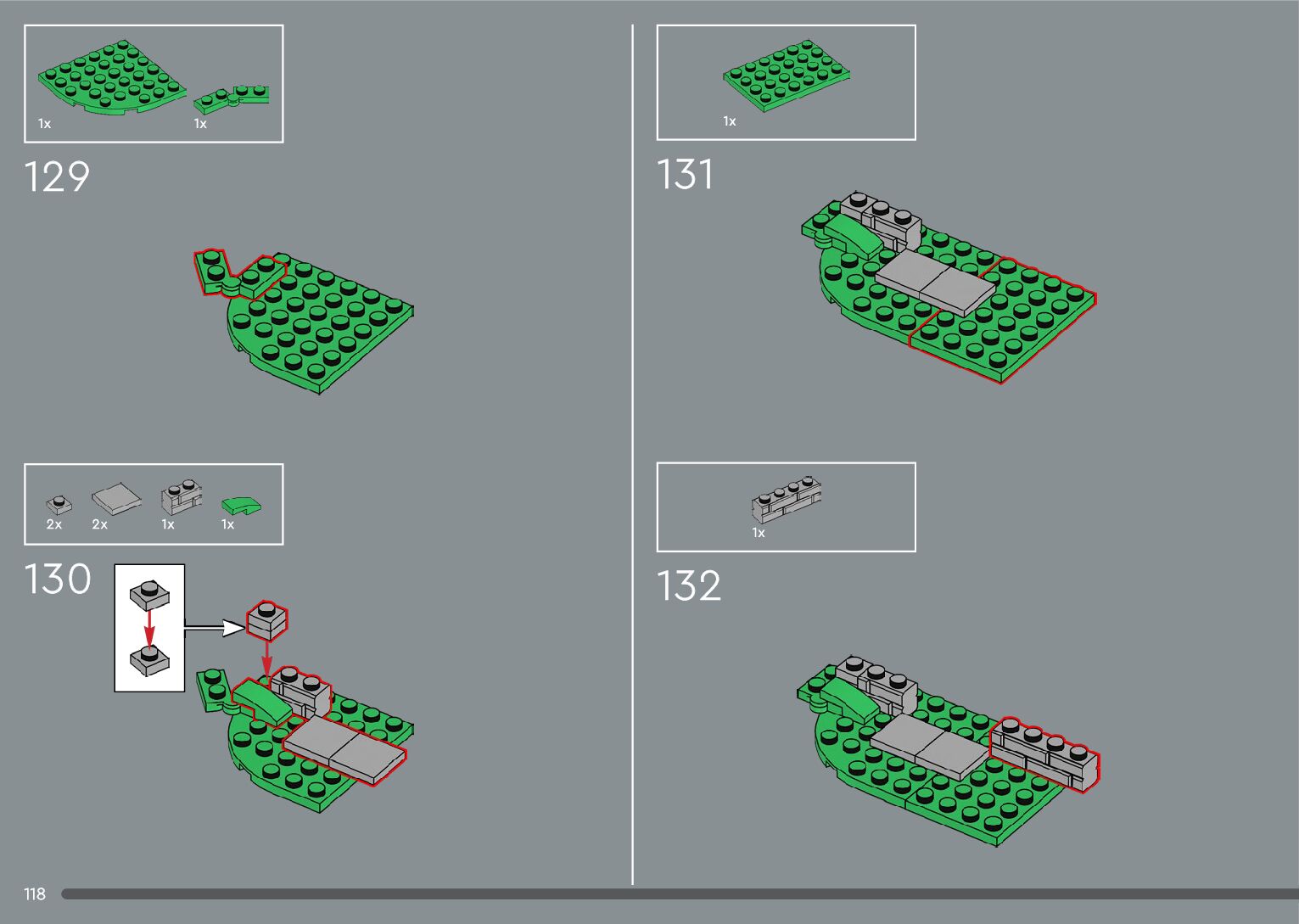 1x
1x

129

2x
2x
1x
1x

130

1x

131

1x

132

118