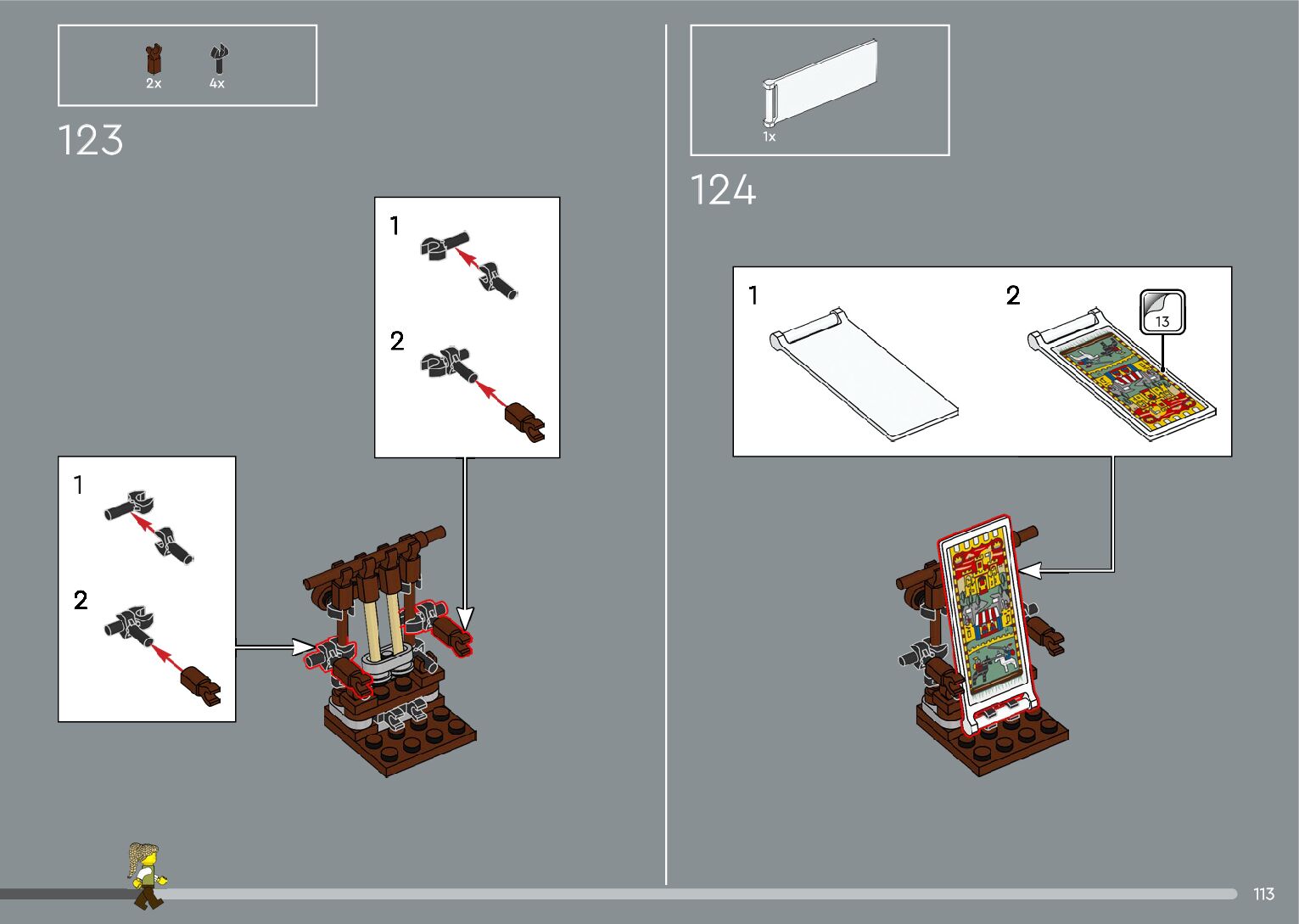 2x 4x

123

1

2

1

2

1x

124

1

2

13

113