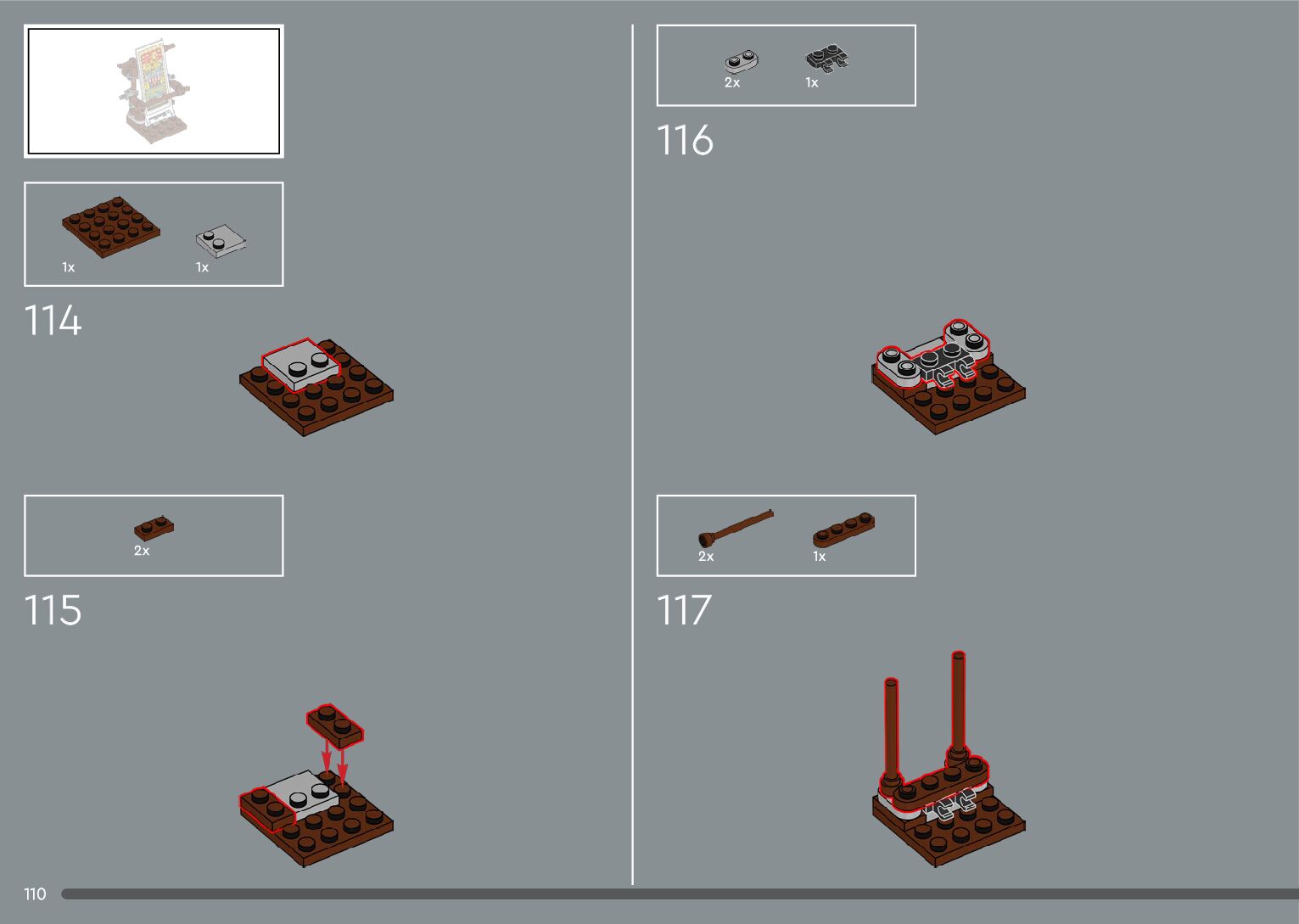 1x 1x

114

2x

115

2x 1x

116

2x 1x

117

110