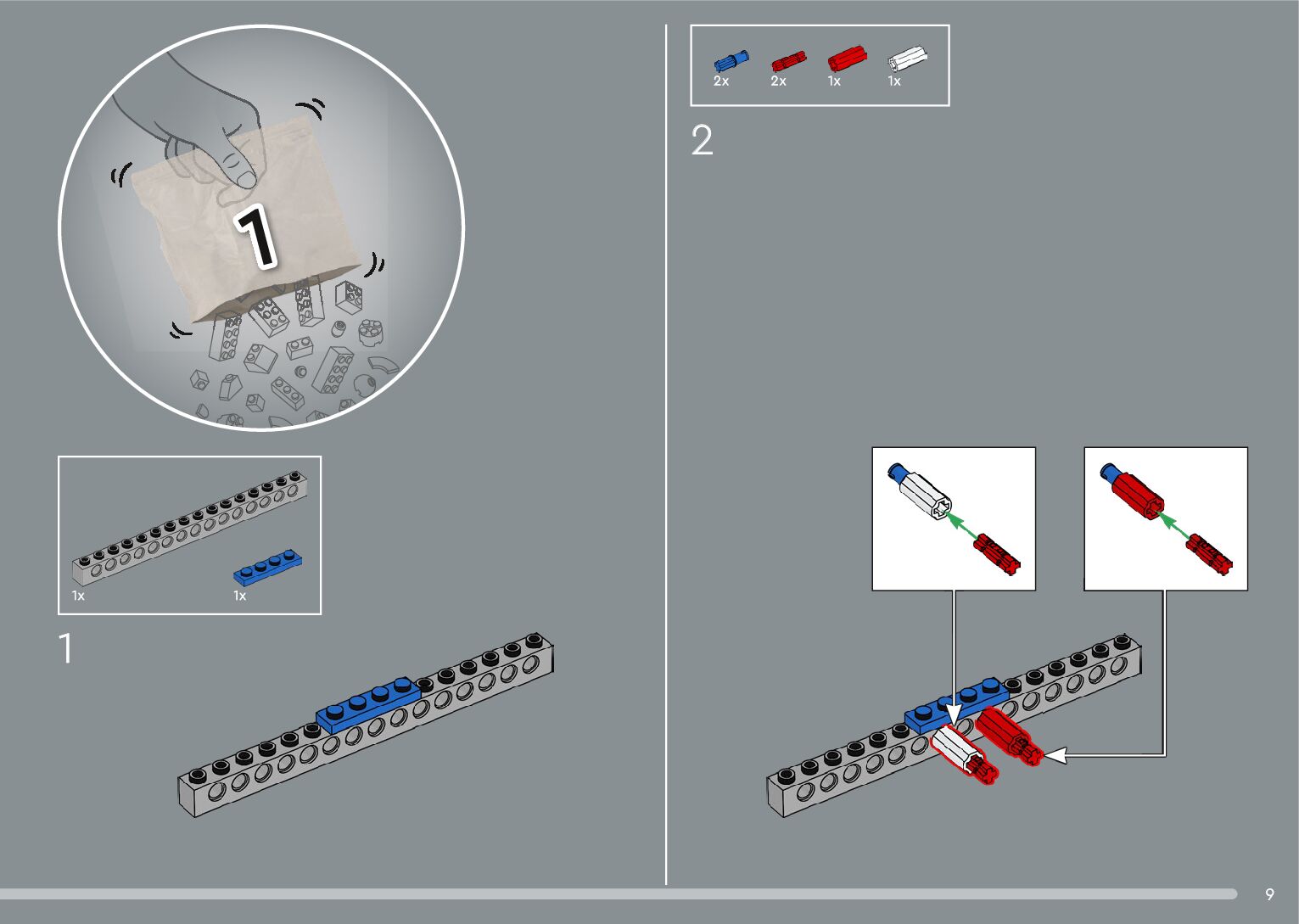 1

1x
1x

1

2x
2x
1x
1x

2

9