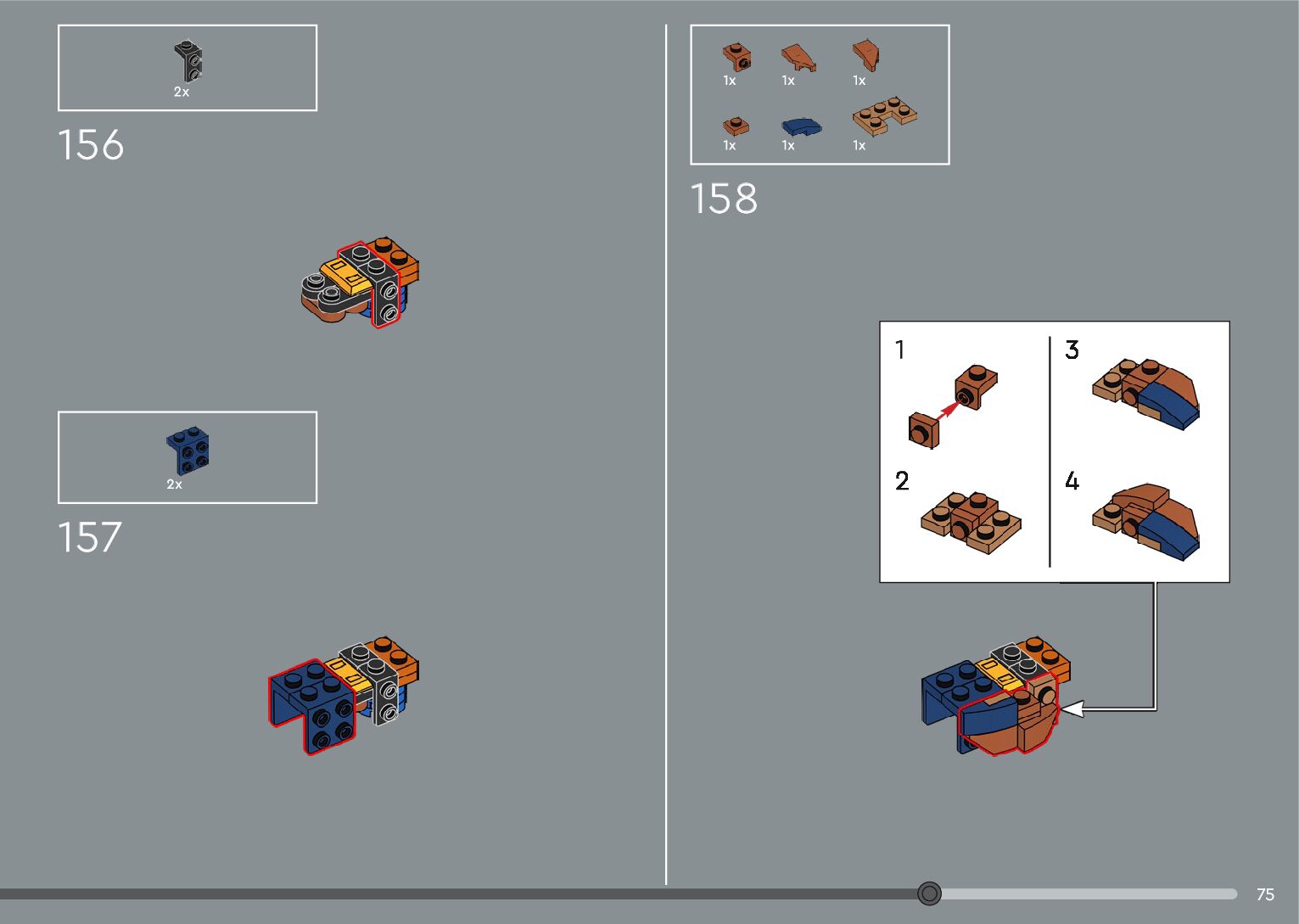 2x

156

2x

157

1x 1x 1x

1x 1x 1x

158

1

2

3

4

75