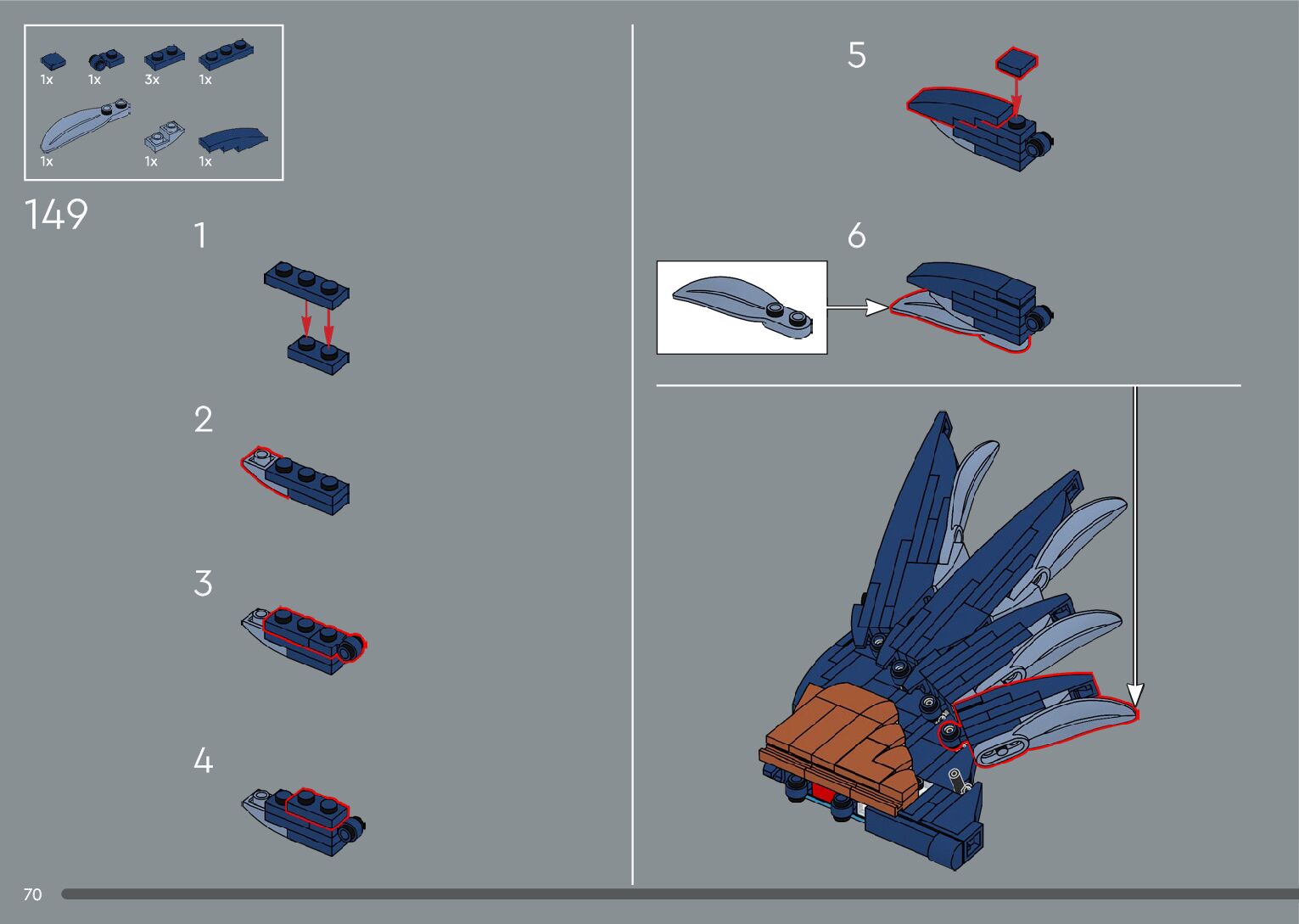 1x 1x 3x 1x

1x 1x 1x

149

1

2

3

4

5

6

70