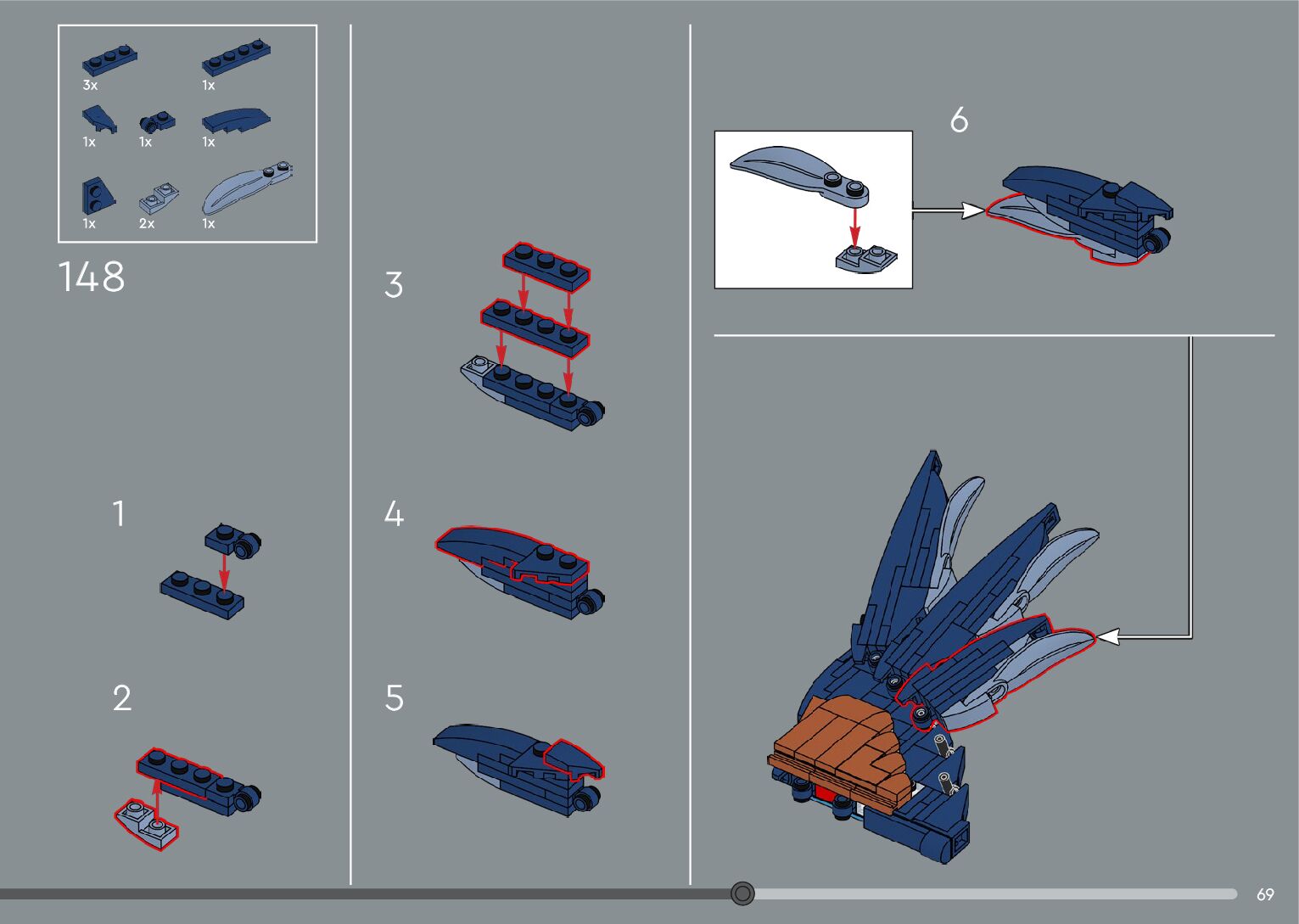 3x
1x
1x
1x
1x
1x
2x
1x

148

1

2

3

4

5

6

69