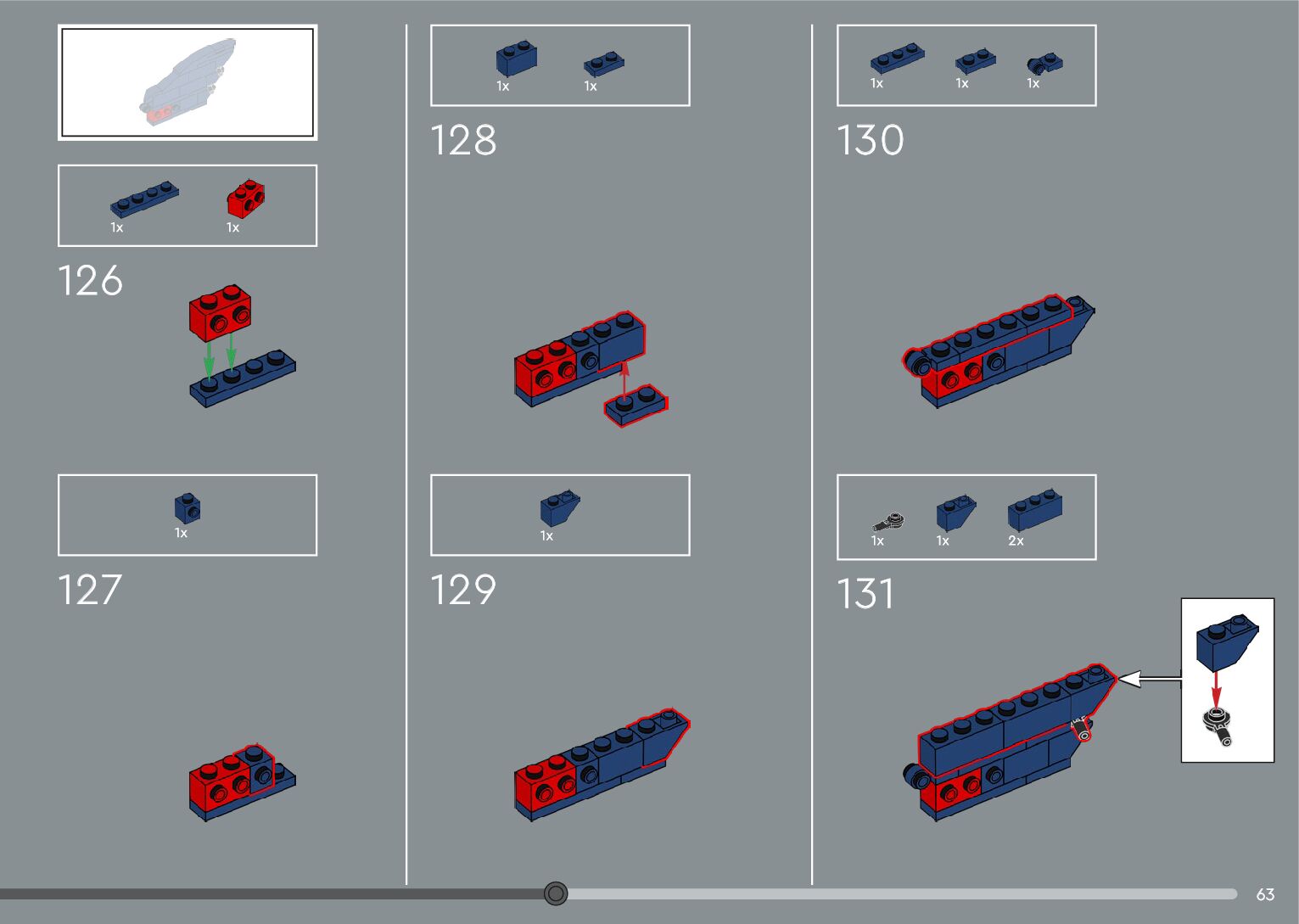 1x 1x

126

1x

127

1x 1x

128

1x

129

1x 1x 1x

130

1x 1x 2x

131

63