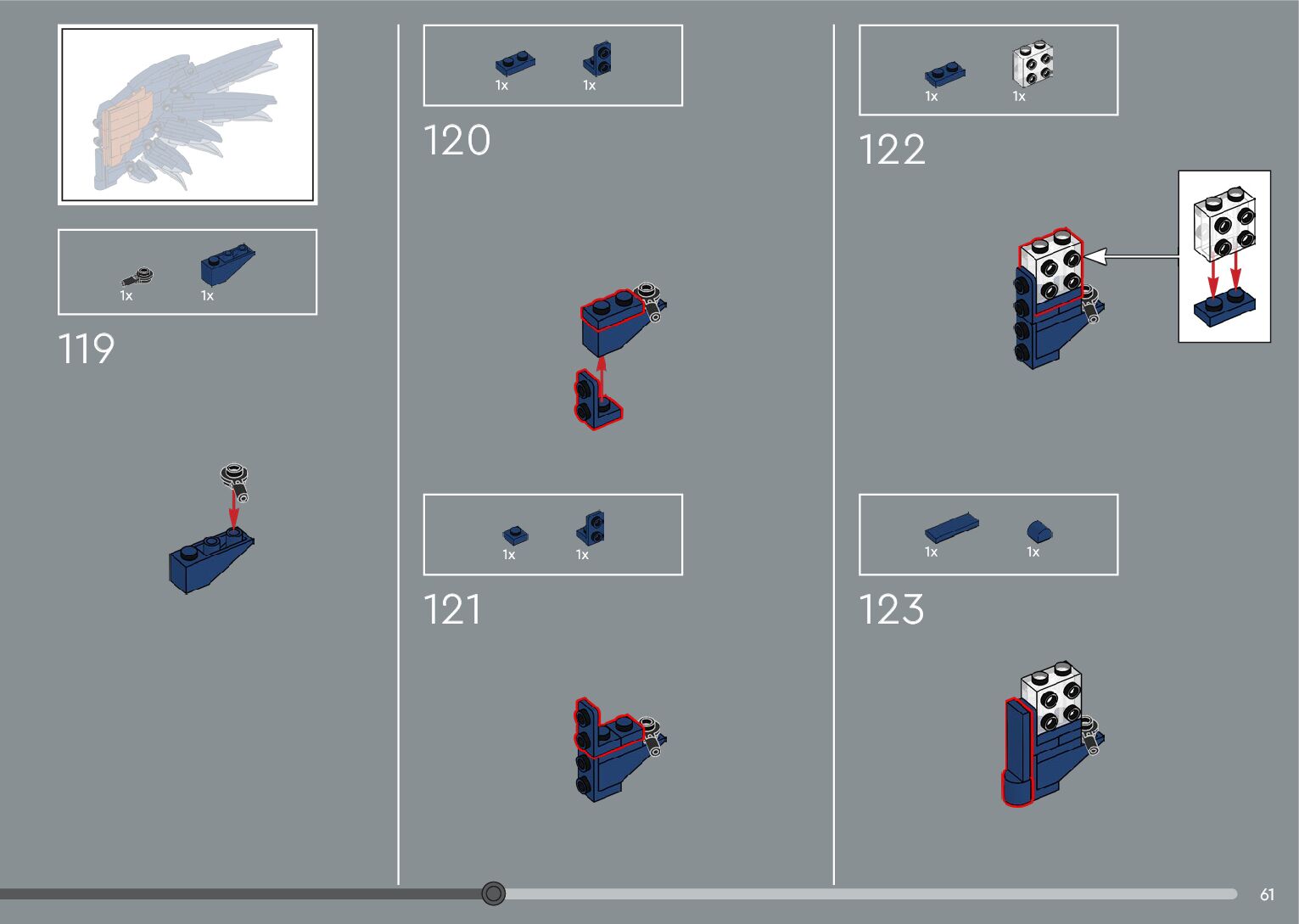 1x 1x

119

1x 1x

120

1x 1x

121

1x 1x

122

1x 1x

123

61