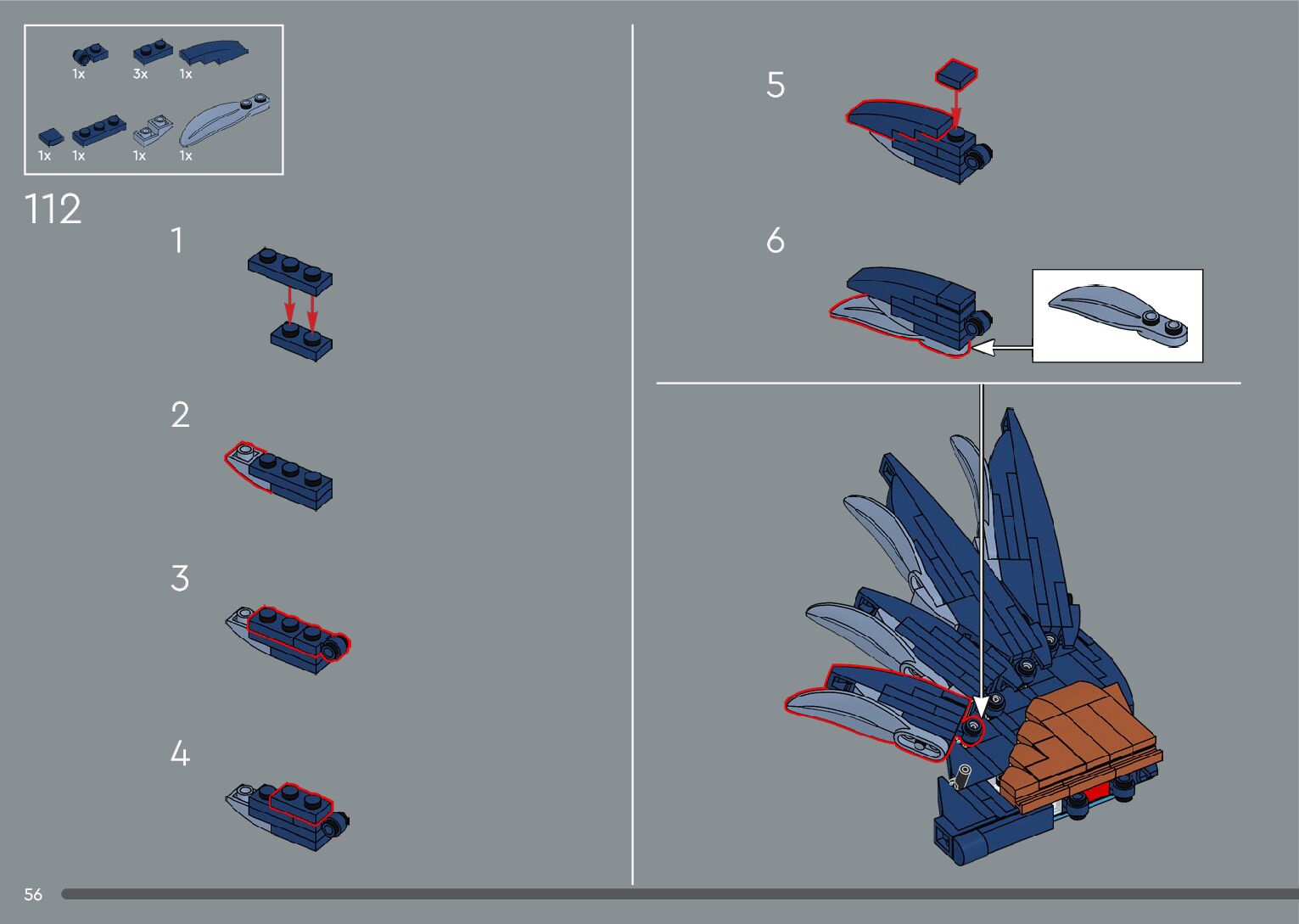 1x 3x 1x

1x 1x 1x 1x

112

1

2

3

4

5

6

56