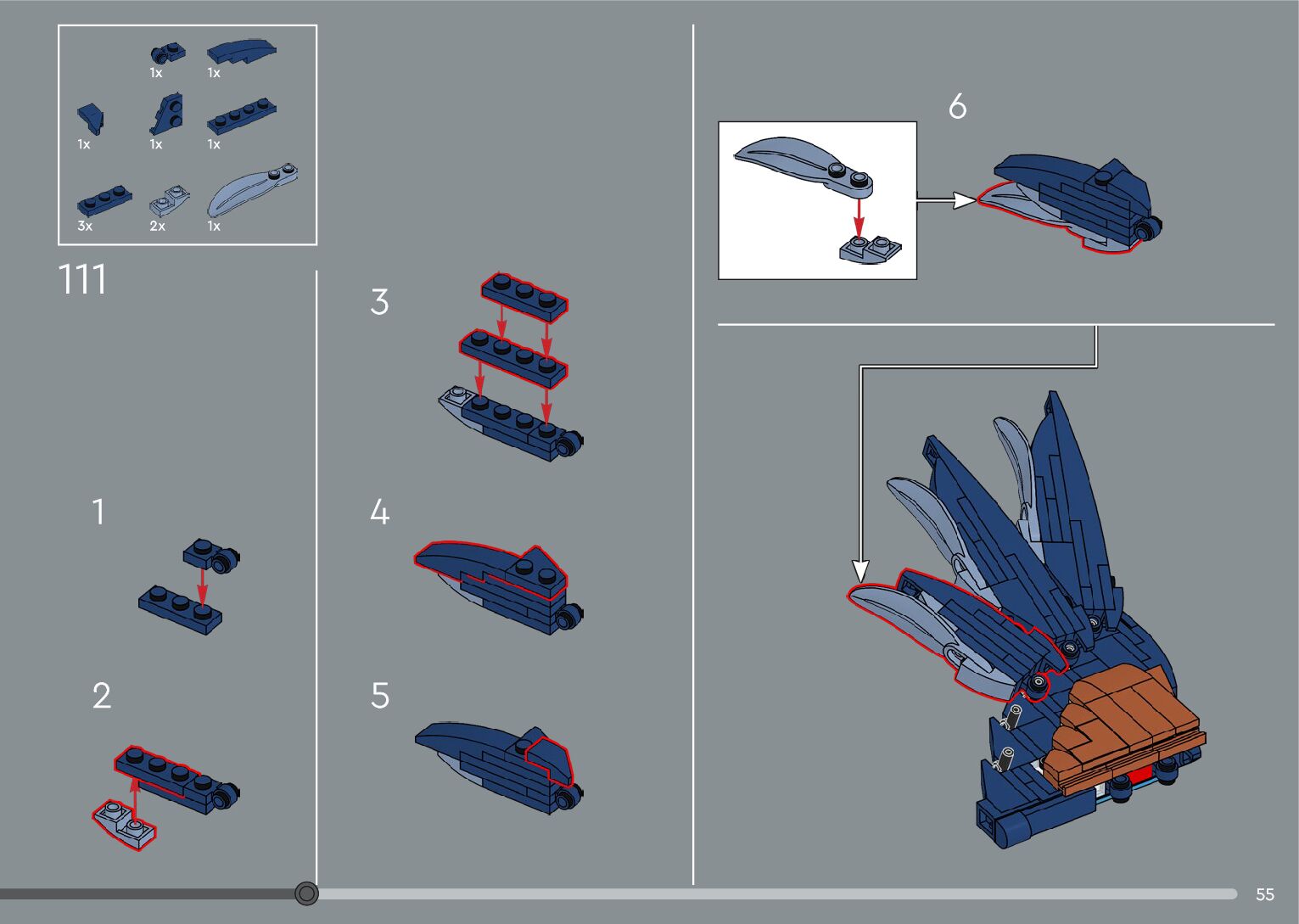 1x 1x

1x 1x 1x

3x 2x 1x

111

1

2

3

4

5

6

55