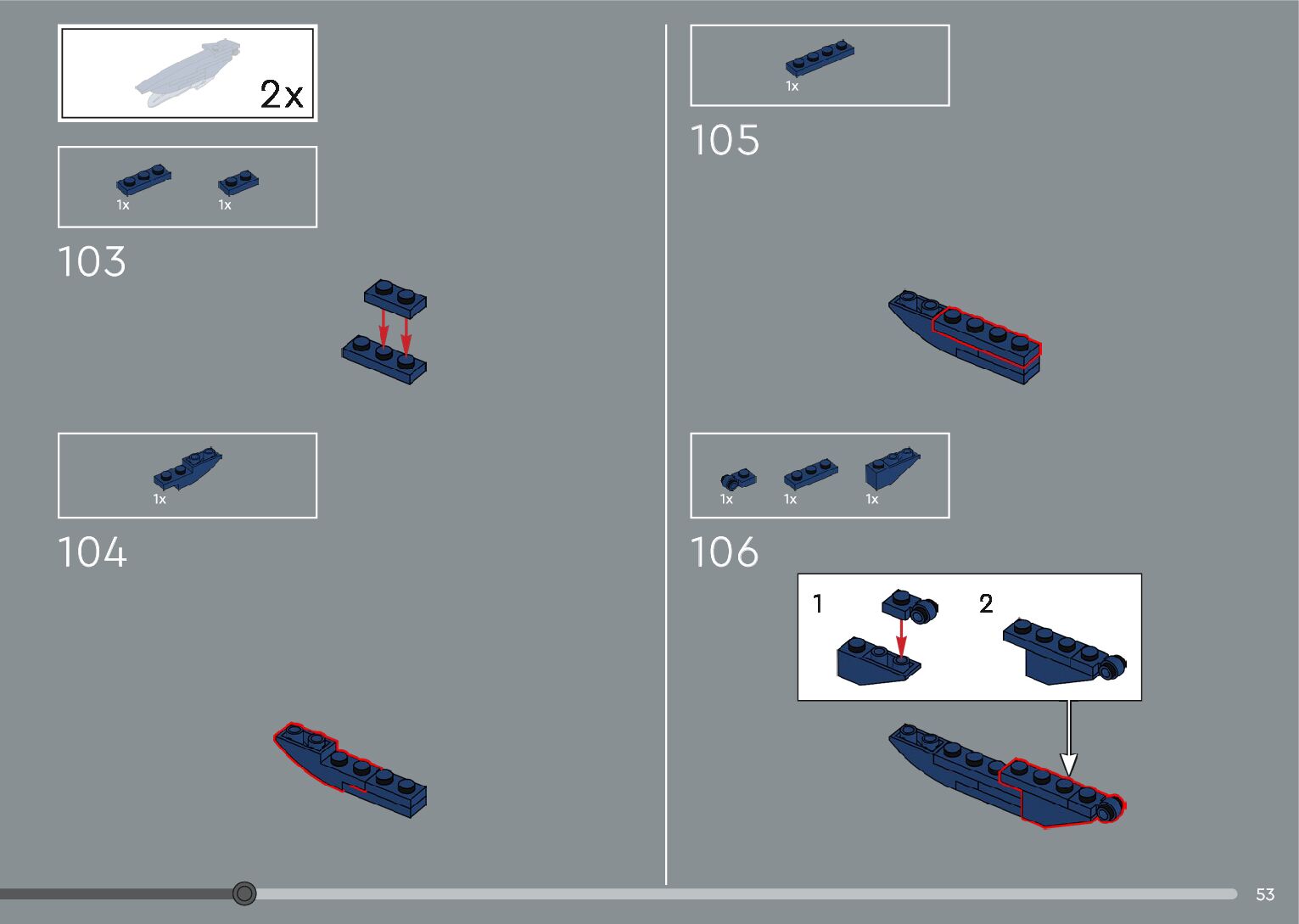 2x

1x 1x

103

1x

104

1x

105

1x 1x 1x

106

1 2

53