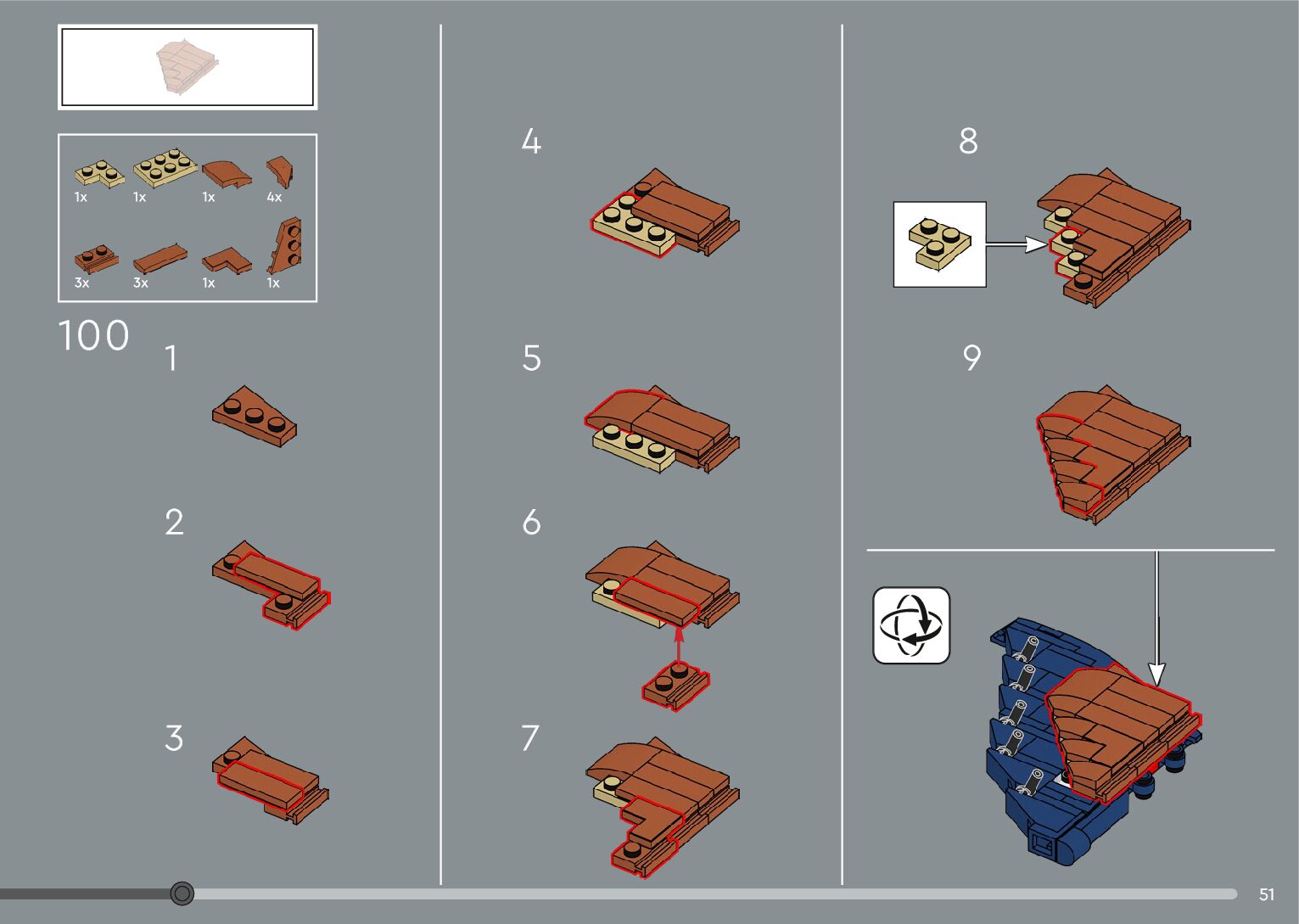 1x 1x 1x 4x

3x 3x 1x 1x

100

1

2

3

4

5

6

7

8

9

51