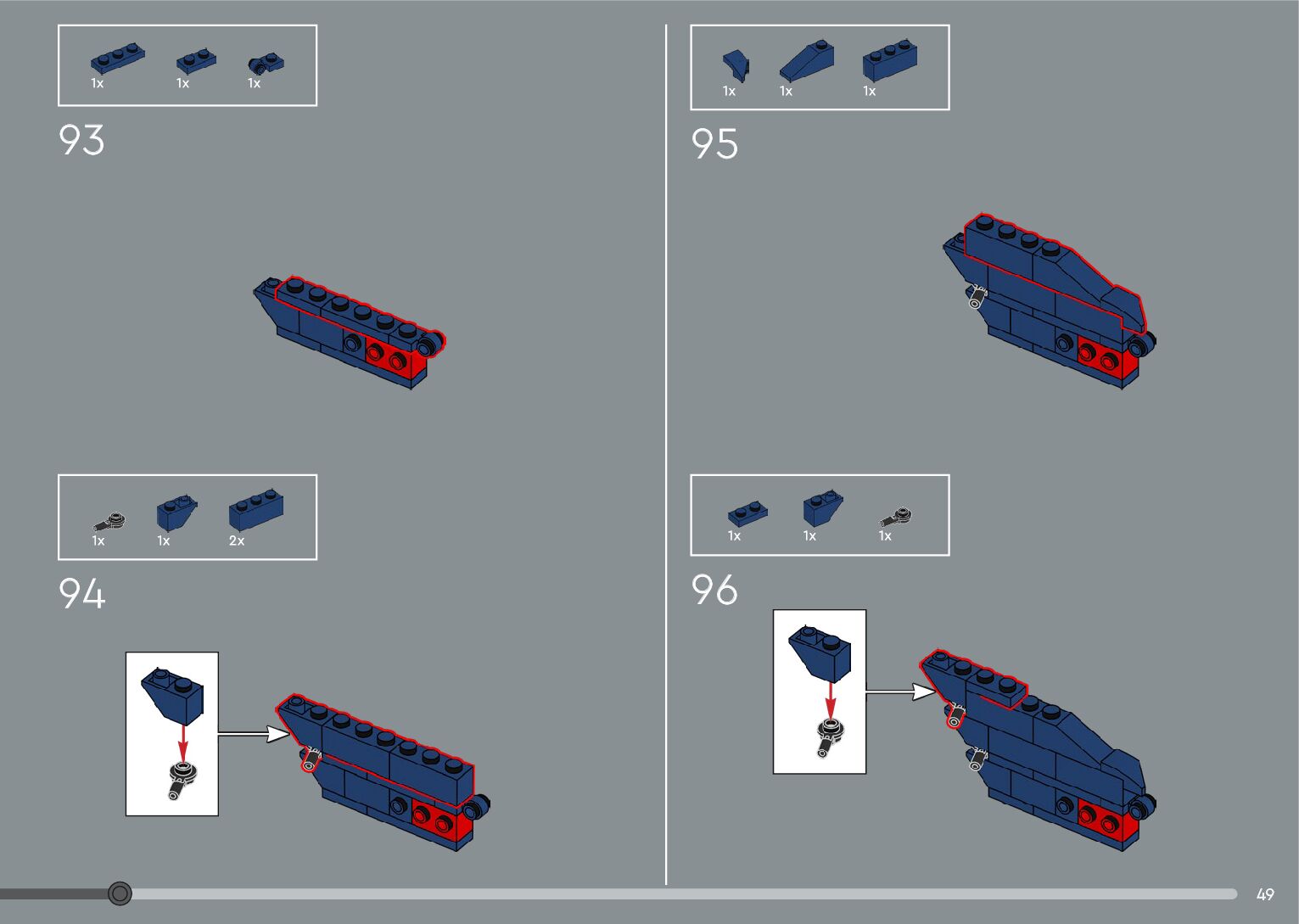 1x 1x 1x

93

1x 1x 2x

94

1x 1x 1x

95

1x 1x 1x

96

49