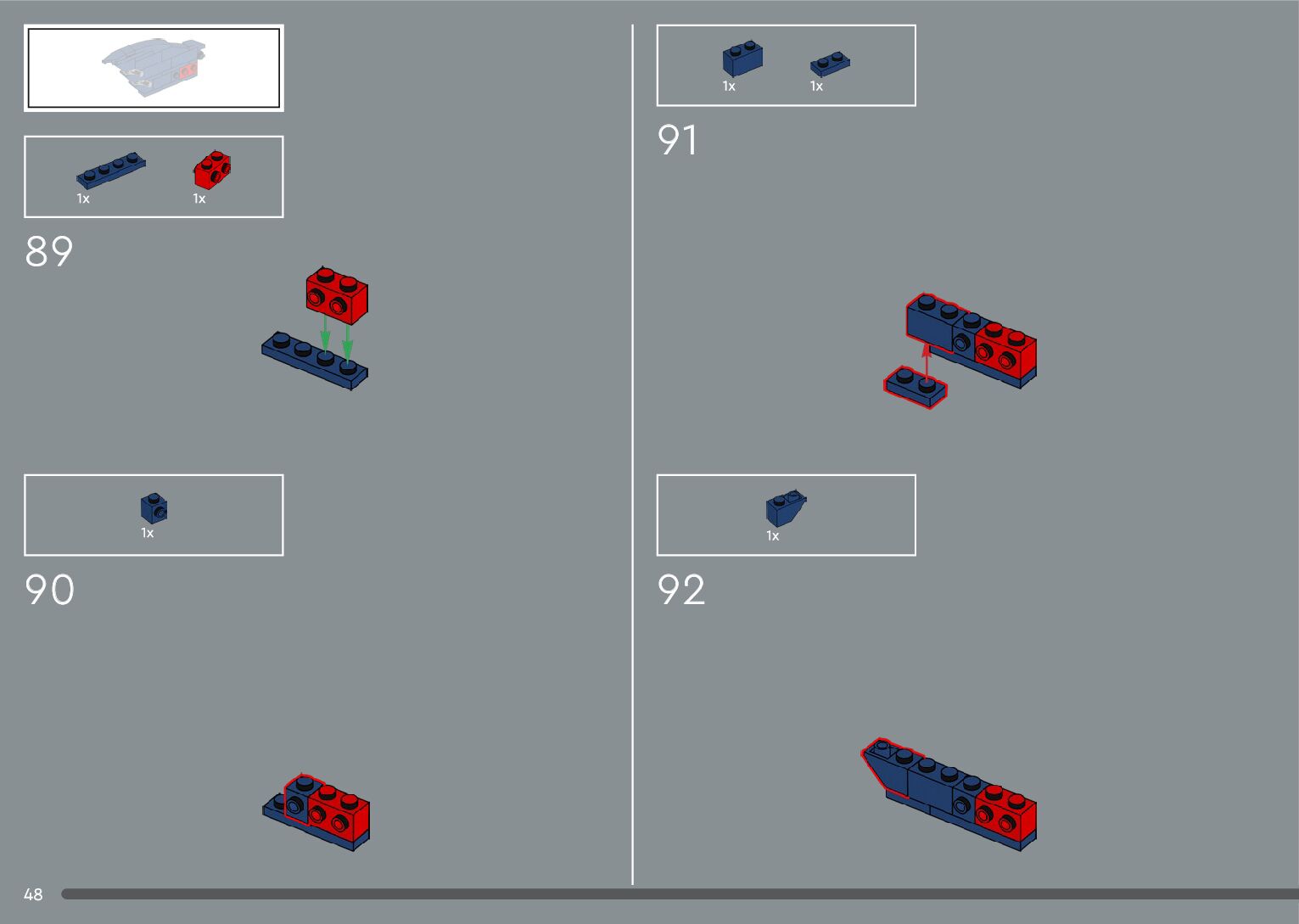 1x 1x

89

1x

90

1x 1x

91

1x

92

48