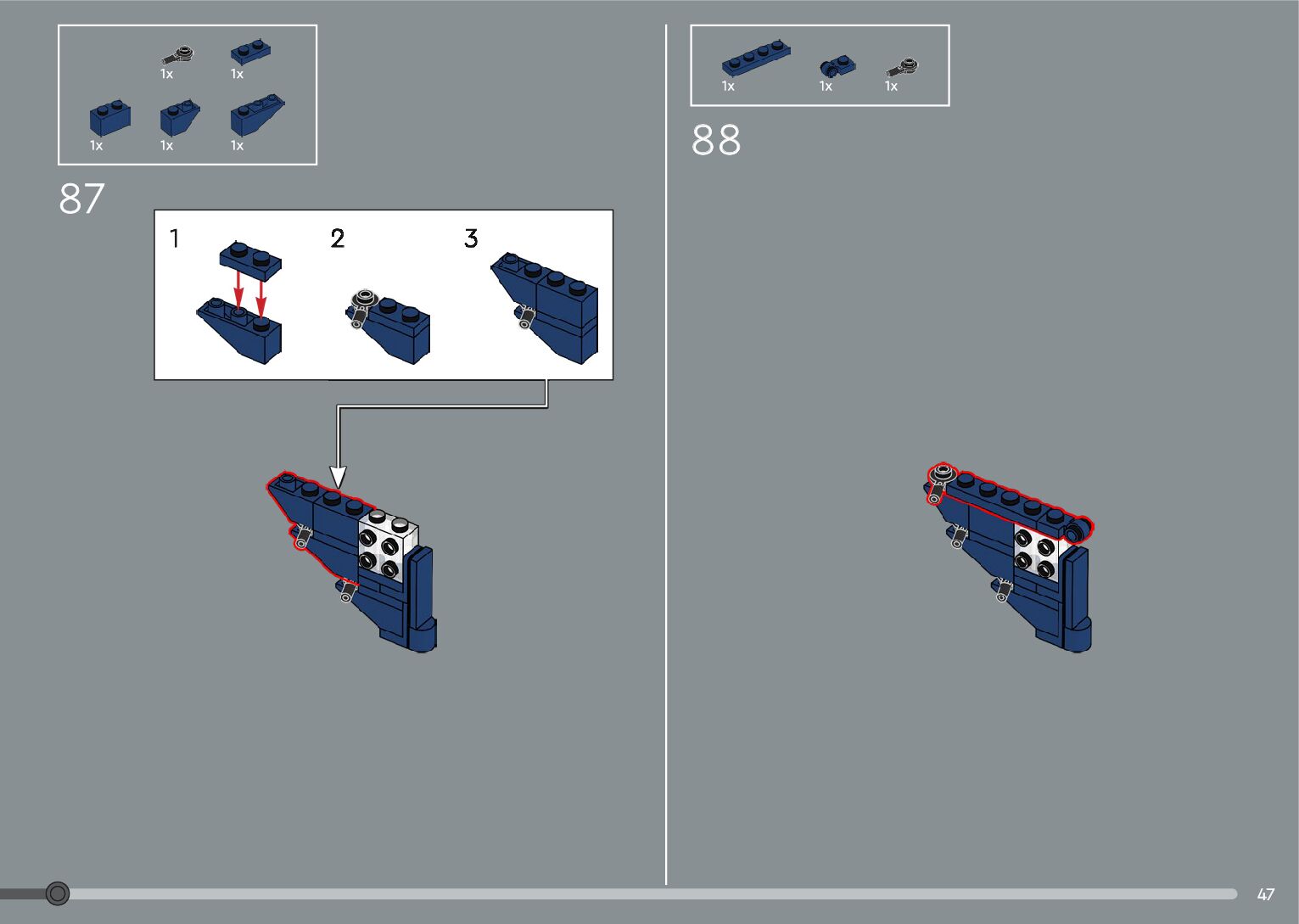 1x 1x
1x 1x 1x

87

1 2 3

1x 1x 1x

88

47