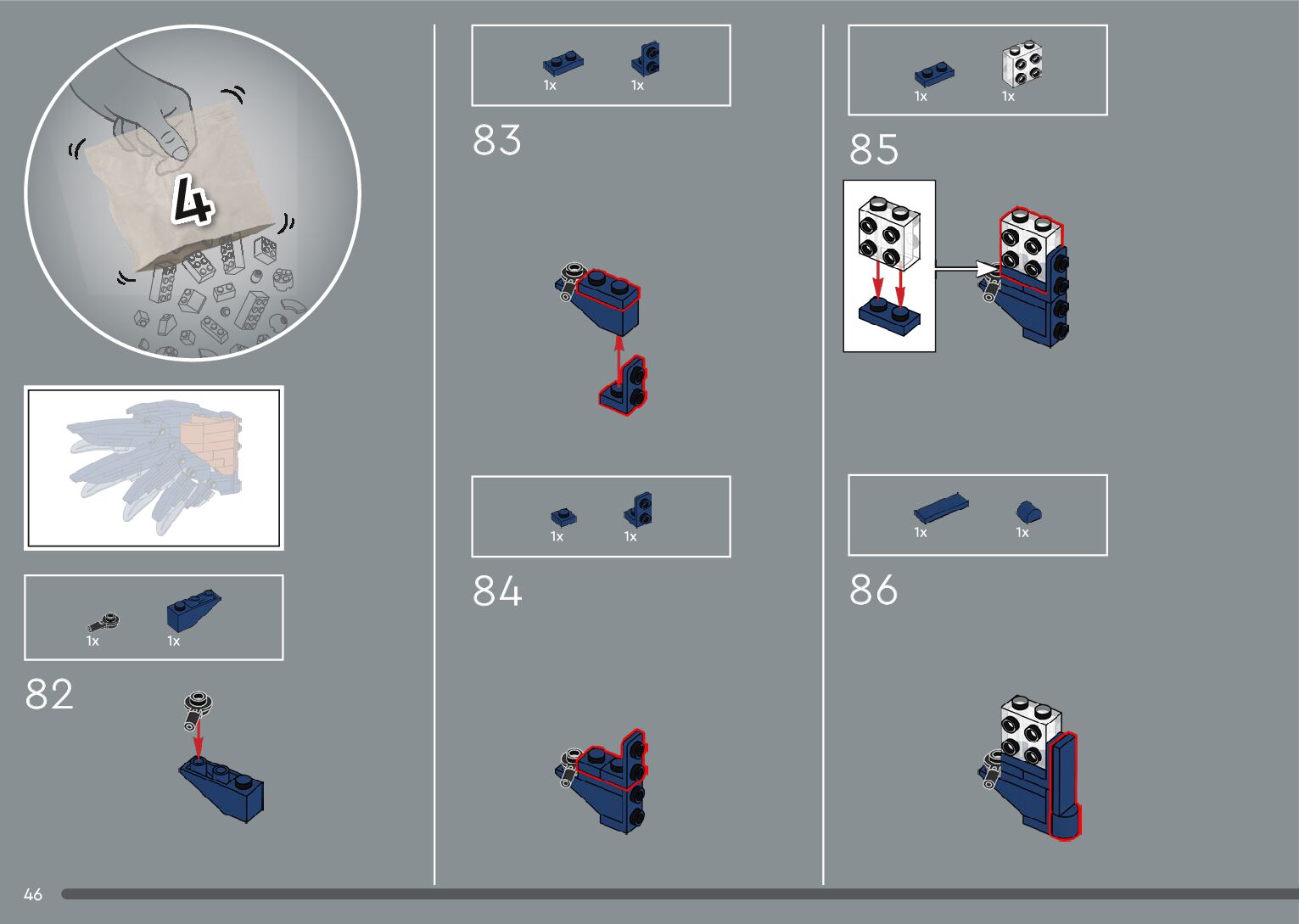 4

1x 1x

82

1x 1x

83

1x 1x

84

1x 1x

85

1x 1x

86

46