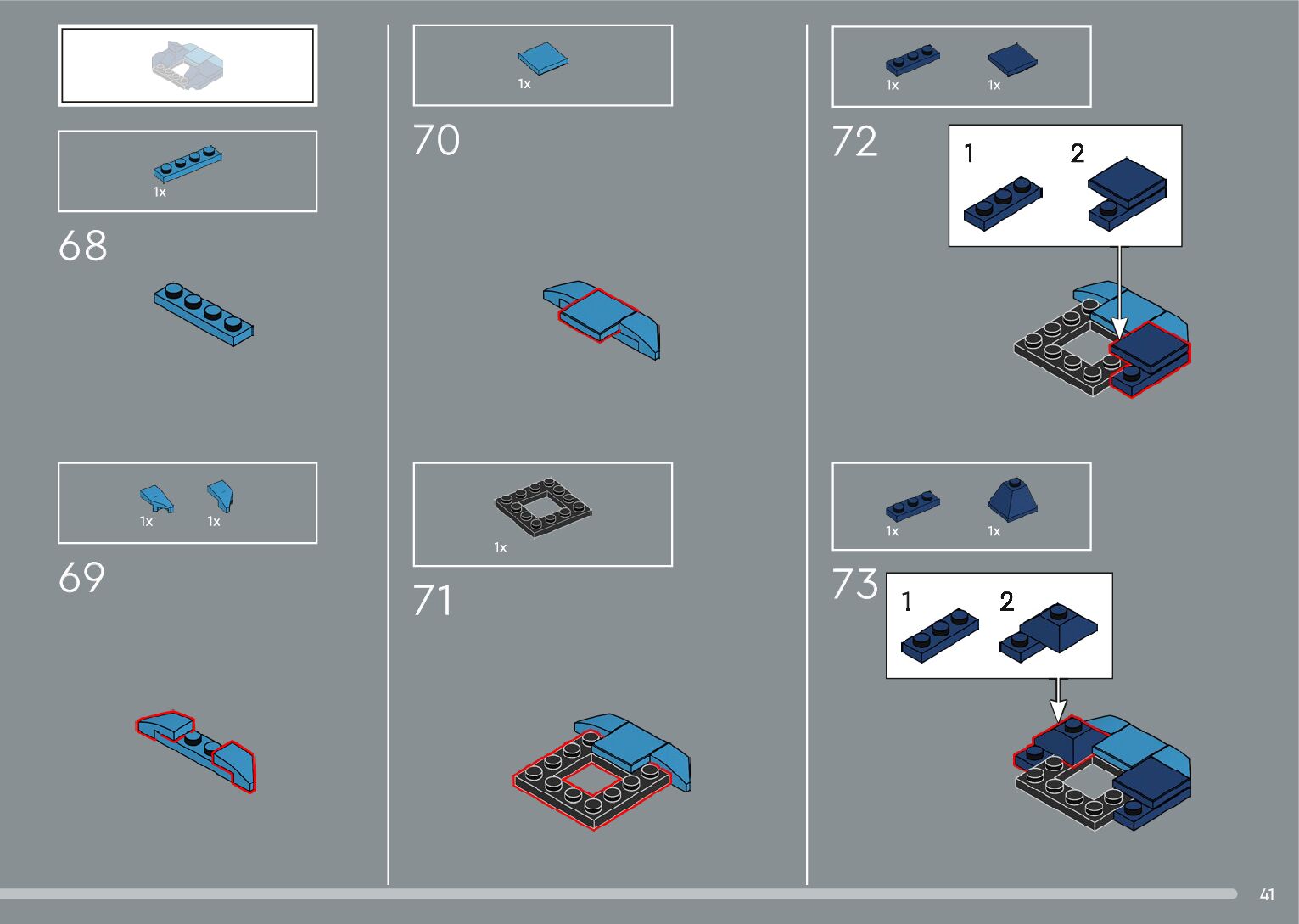 1x

68

1x 1x

69

1x

70

1x

71

1x 1x

72

1 2

1x 1x

73

1 2

41