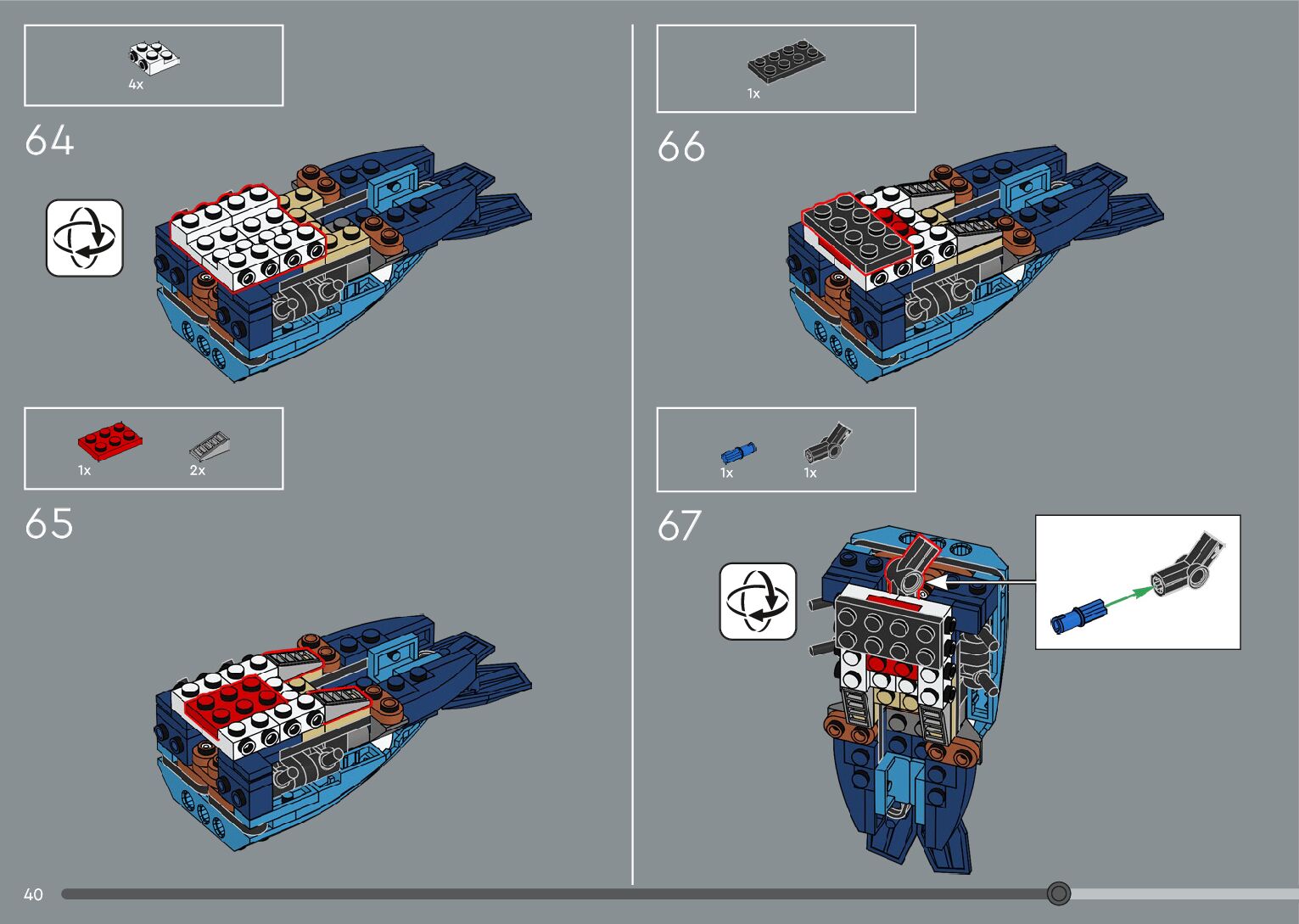 4x

64

1x

2x

65

1x

66

1x

1x

67

40