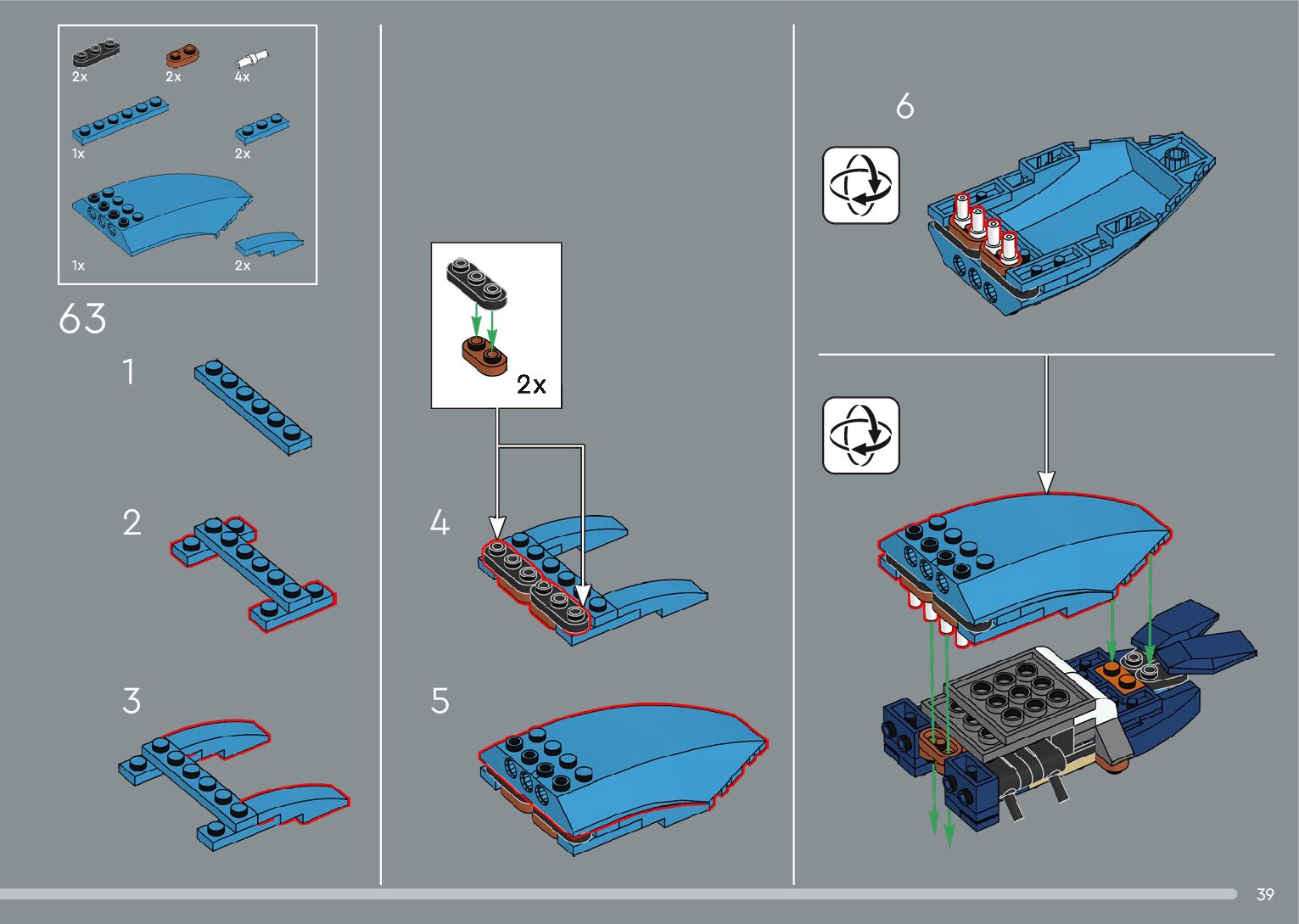 2x
2x
4x
1x
2x
1x
2x

63

1

2

3

2x

4

5

6

39