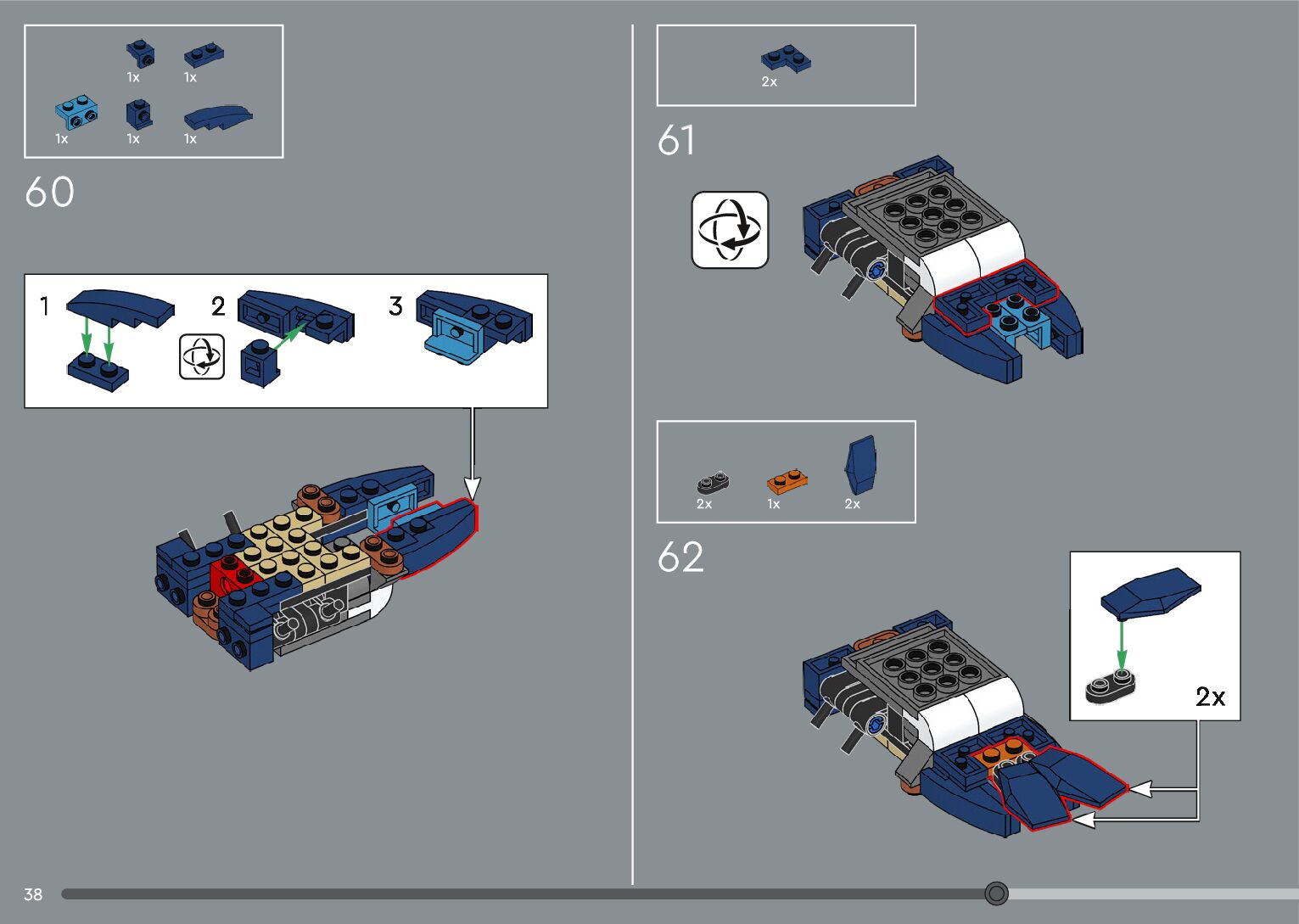 1x 1x
1x 1x 1x

60

1 2 3

2x

61

2x 1x 2x

62

2x

38